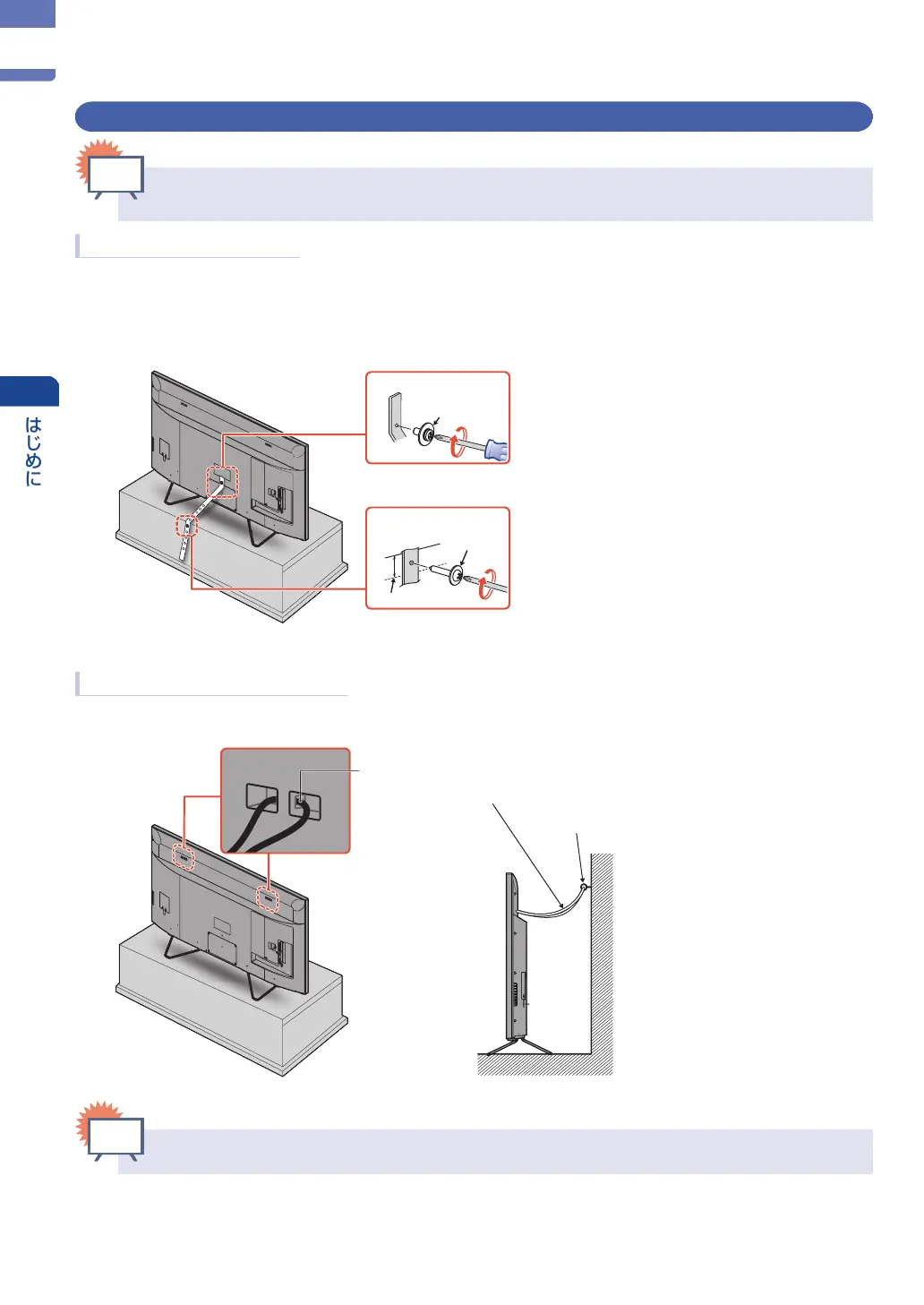 はじめに