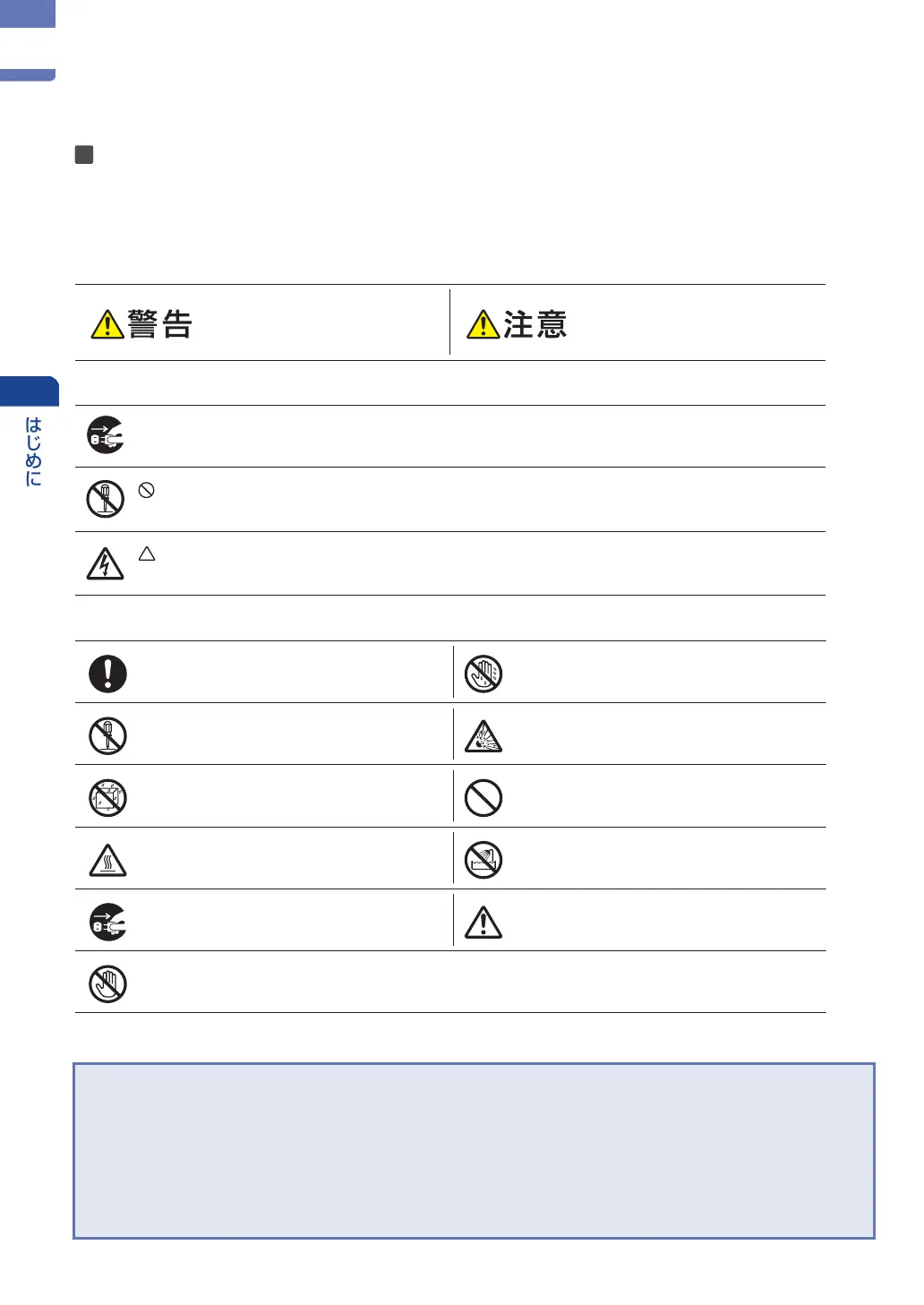 警告

注意

はじめに