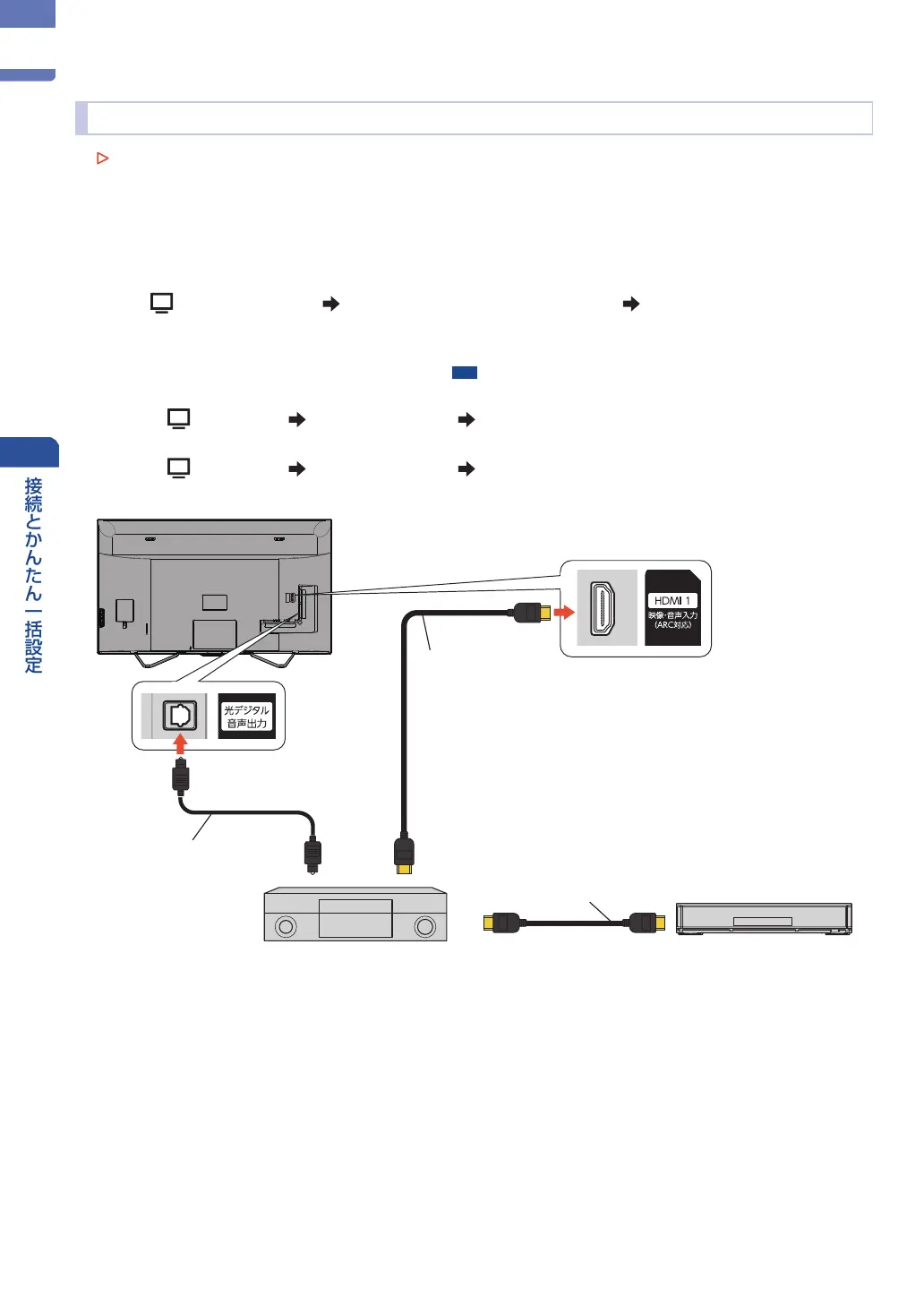 接続とかんたん一括設定

HDMI 1
映像・音声入力
(ARC対応)

光デジタル
音声出力