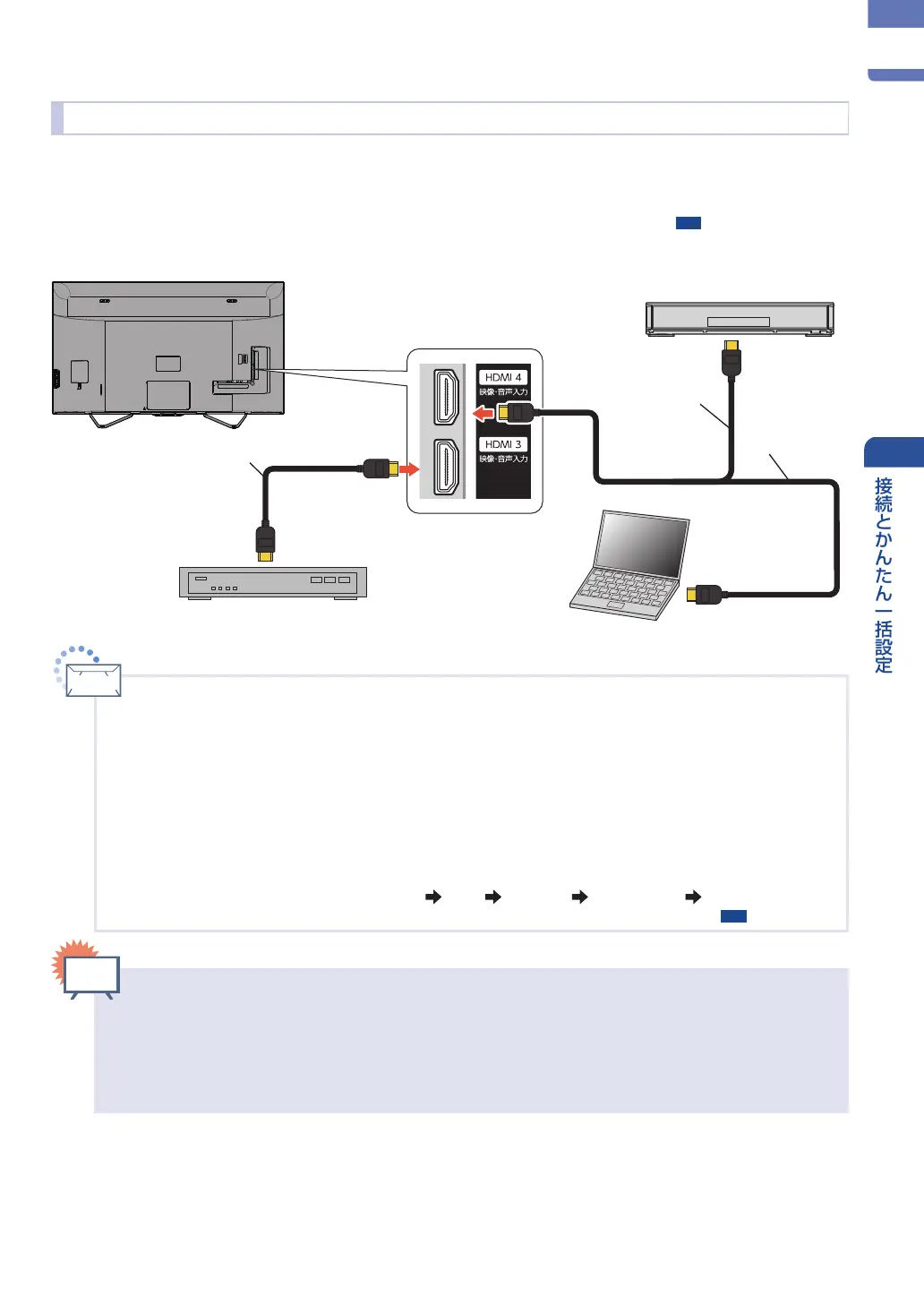 HDMI 4
映像・音声入力
HDMI 3
映像・音声入力

接続とかんたん一括設定