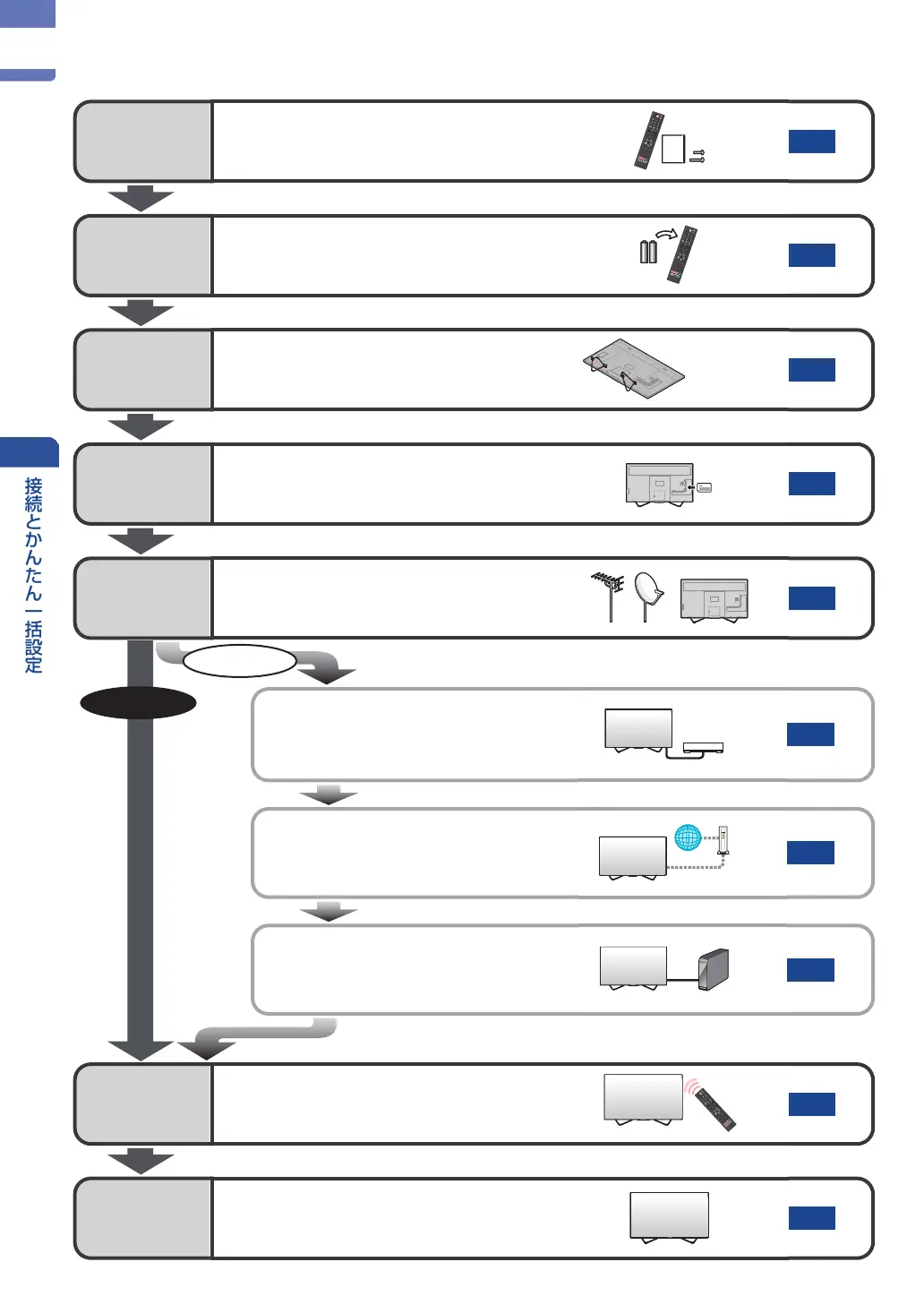 接続とかんたん一括設定