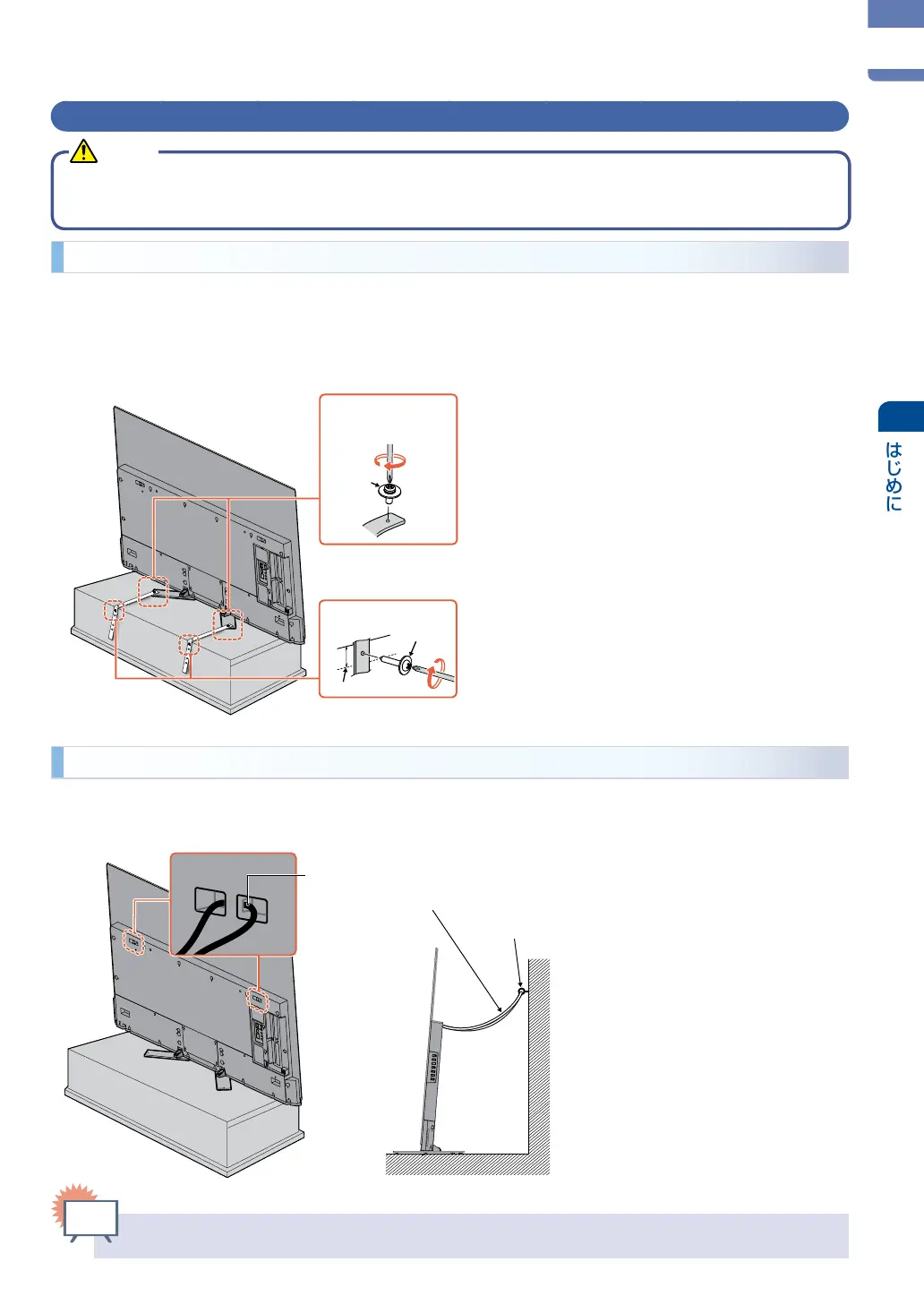 はじめに