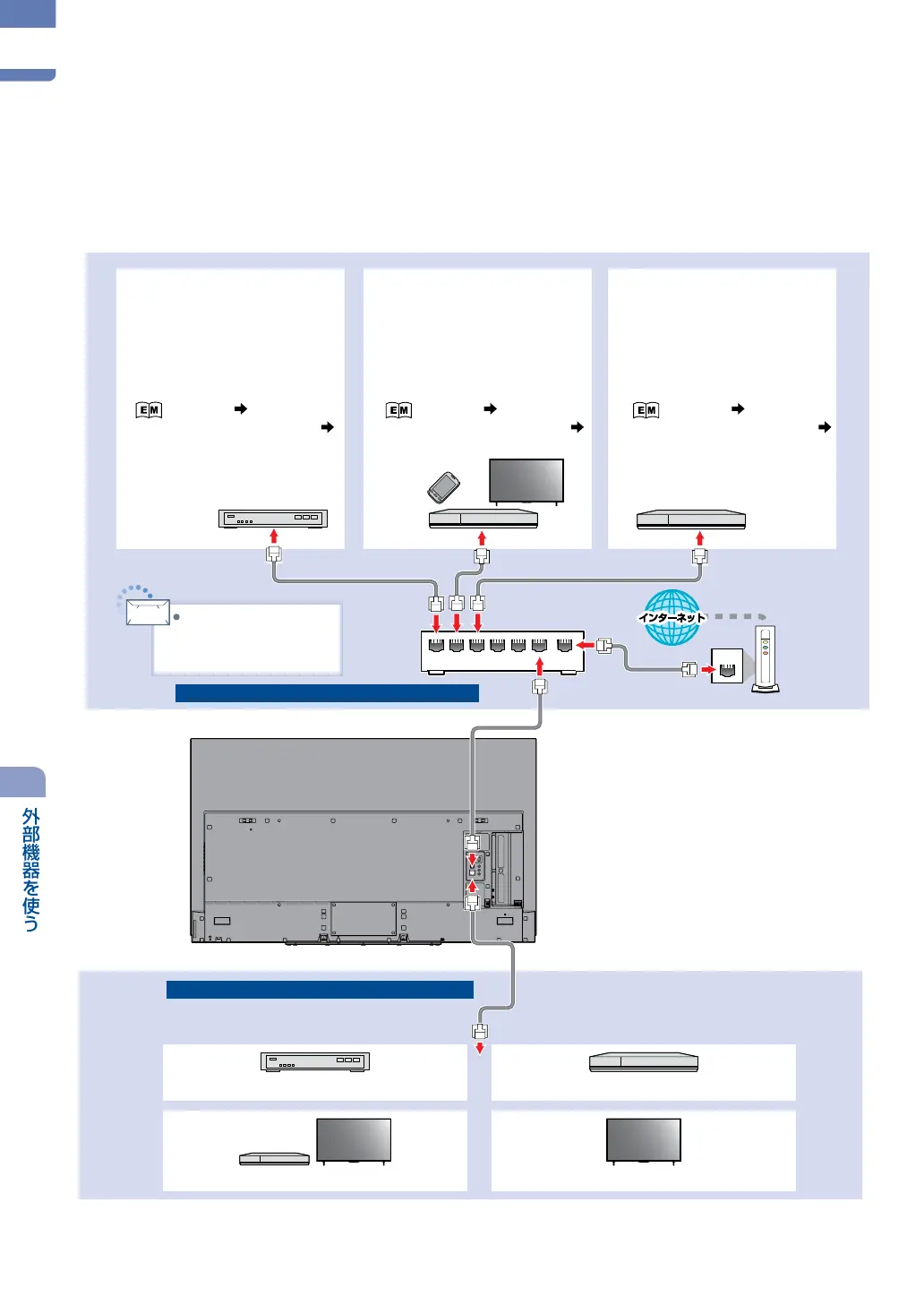 EM

EM

EM

インターネット

外部機器を使う