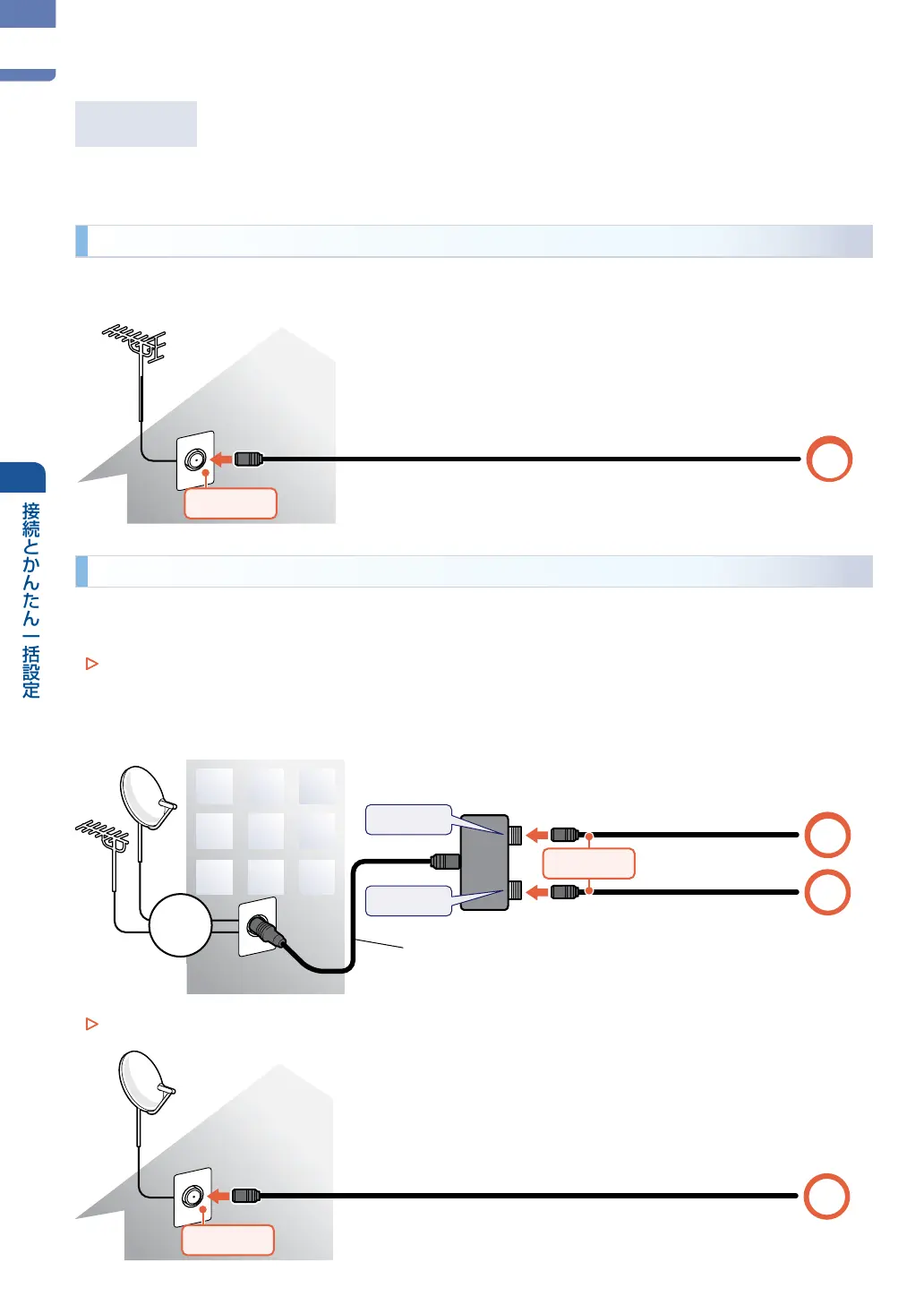 接続とかんたん一括設定