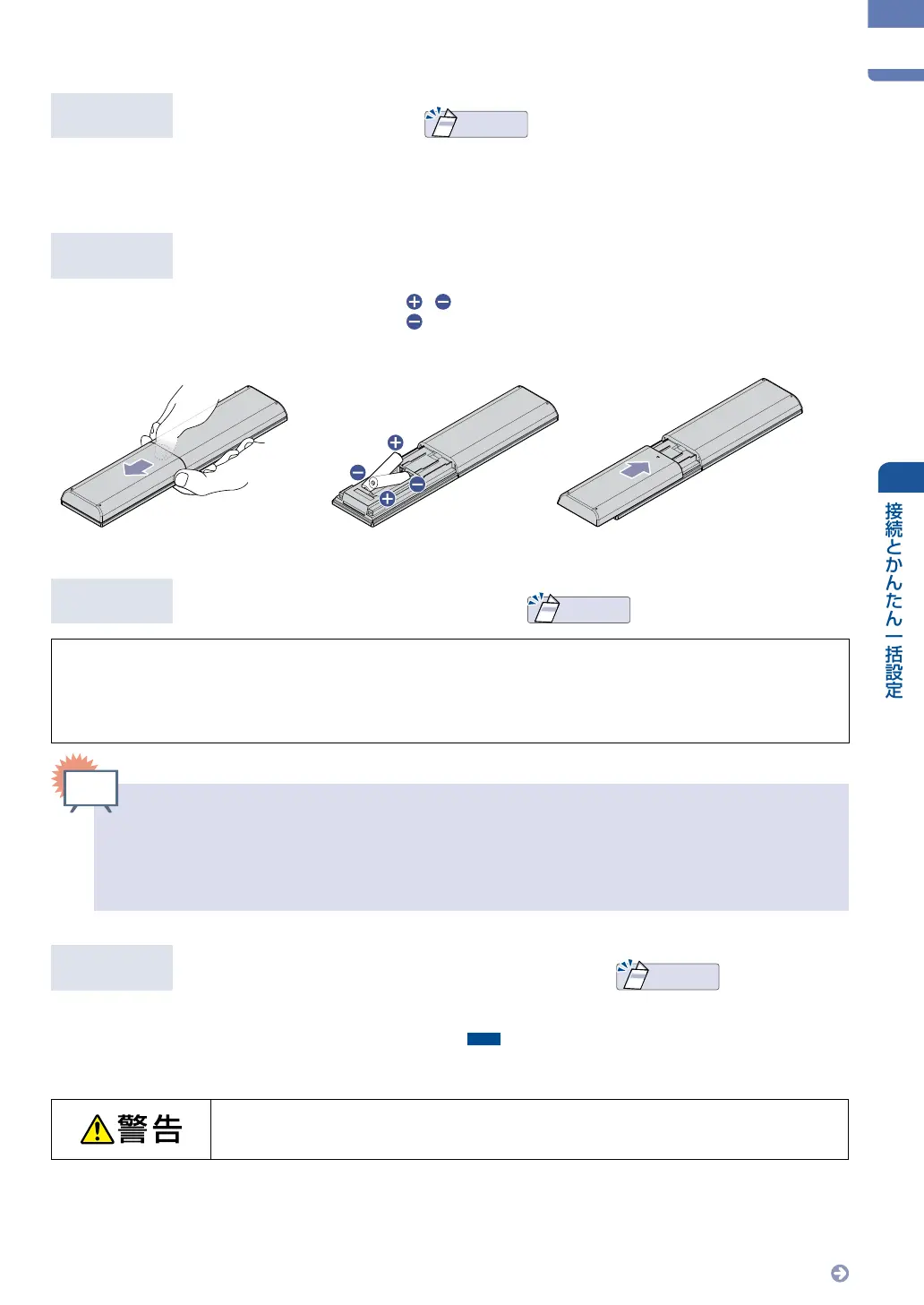 接続とかんたん一括設定

警告