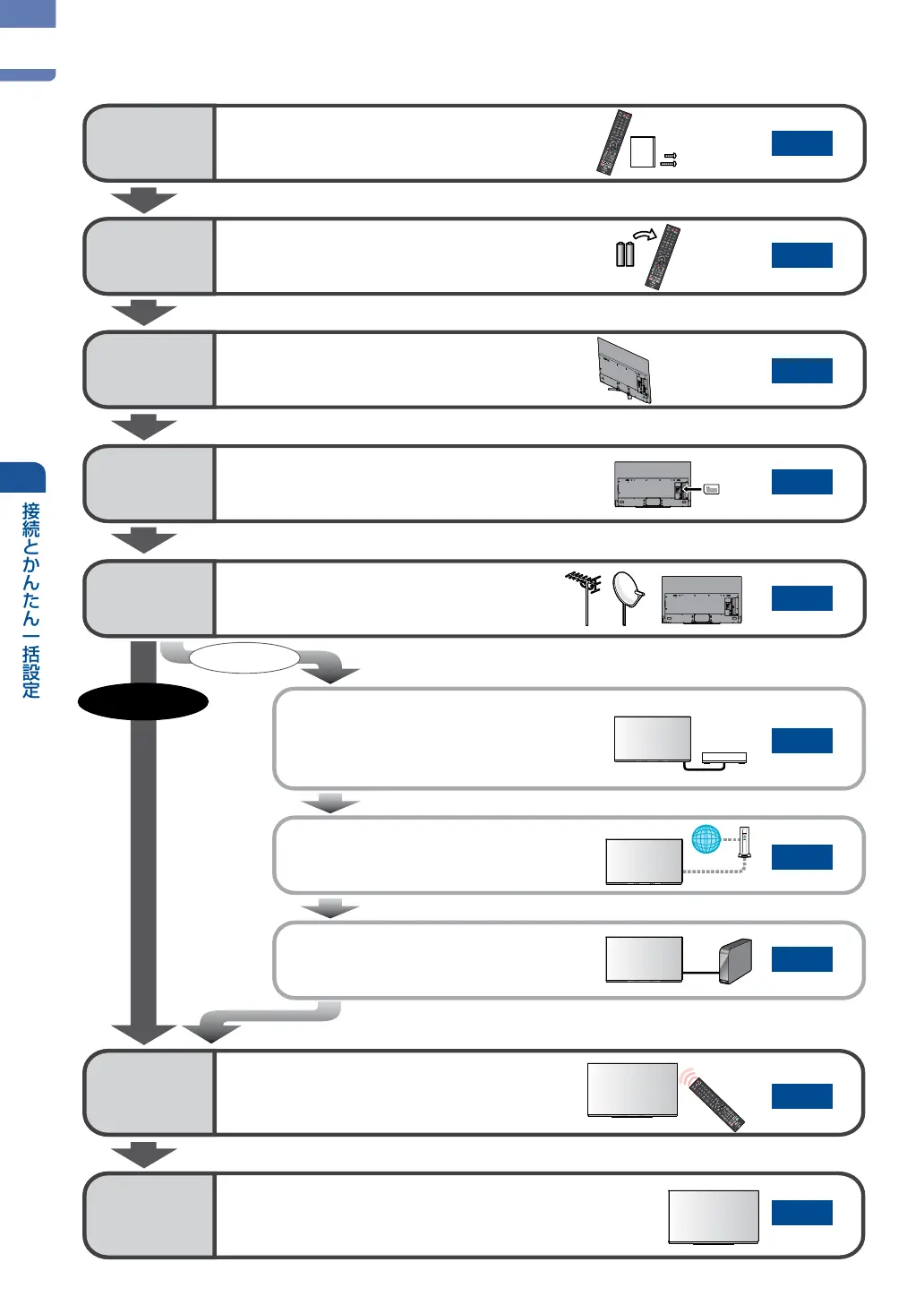 接続とかんたん一括設定