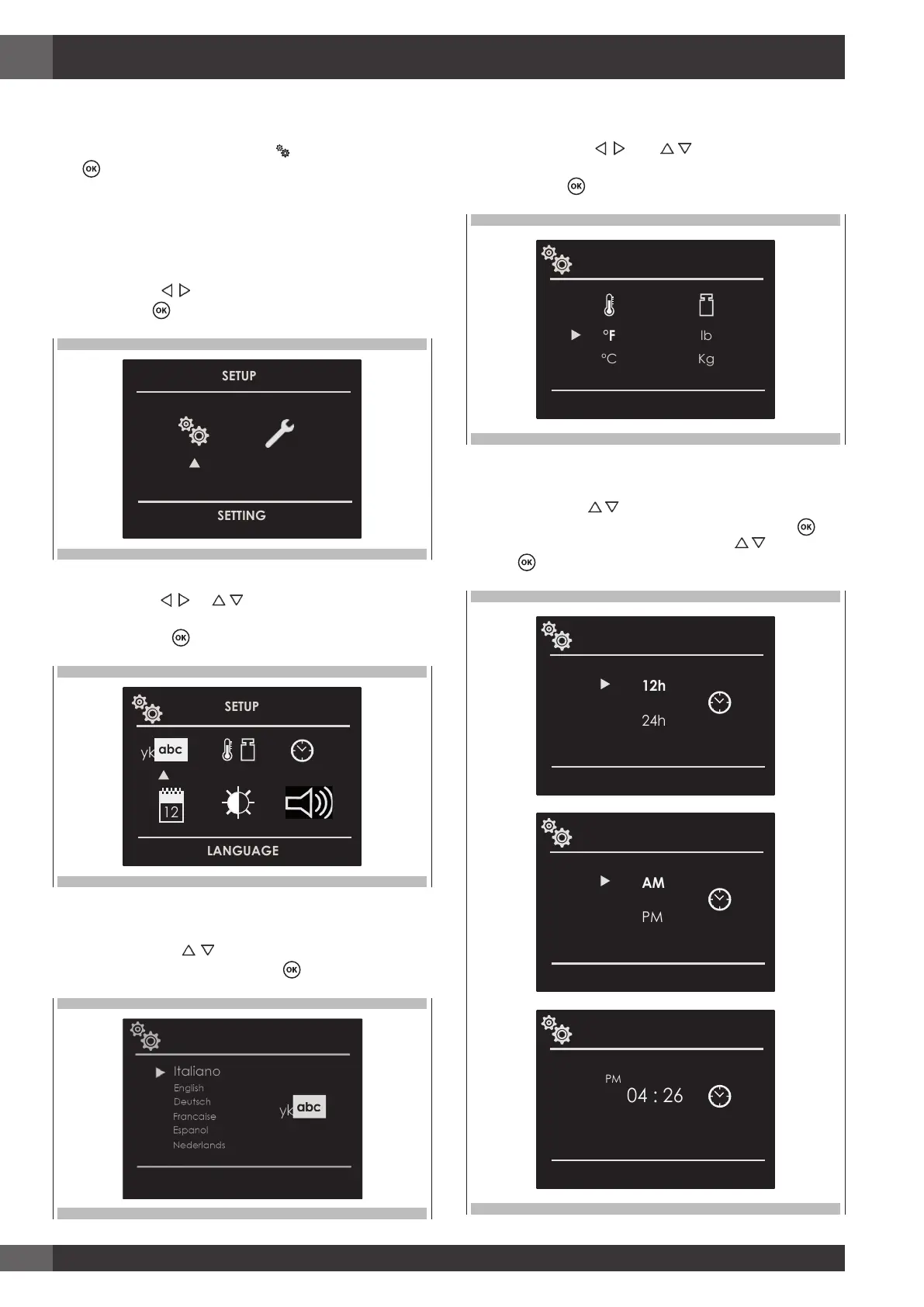 SETUP

SETTING

SETUP

yk abc

12

LANGUAGE

Italiano
English
Deutsch
Francaise
Espanol
Nederlands

yk abc

°F
°C
lb
Kg

12h
24h

AM
PM

PM
04 : 26