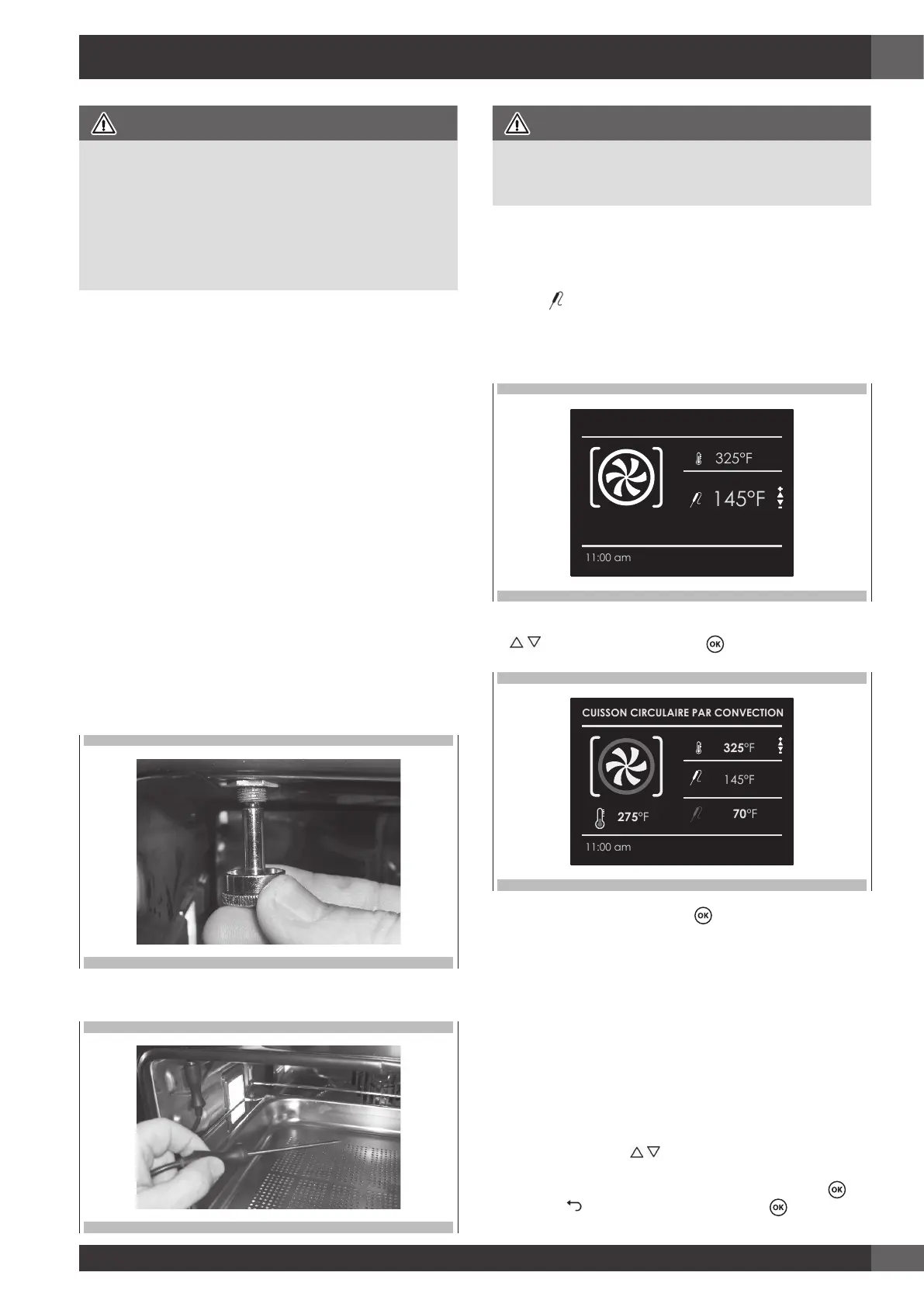 325°F

145°F

11:00 am

CUISSON CIRCULAIRE PAR CONVECTION

325°F

145°F

275°F

70°F

11:00 am