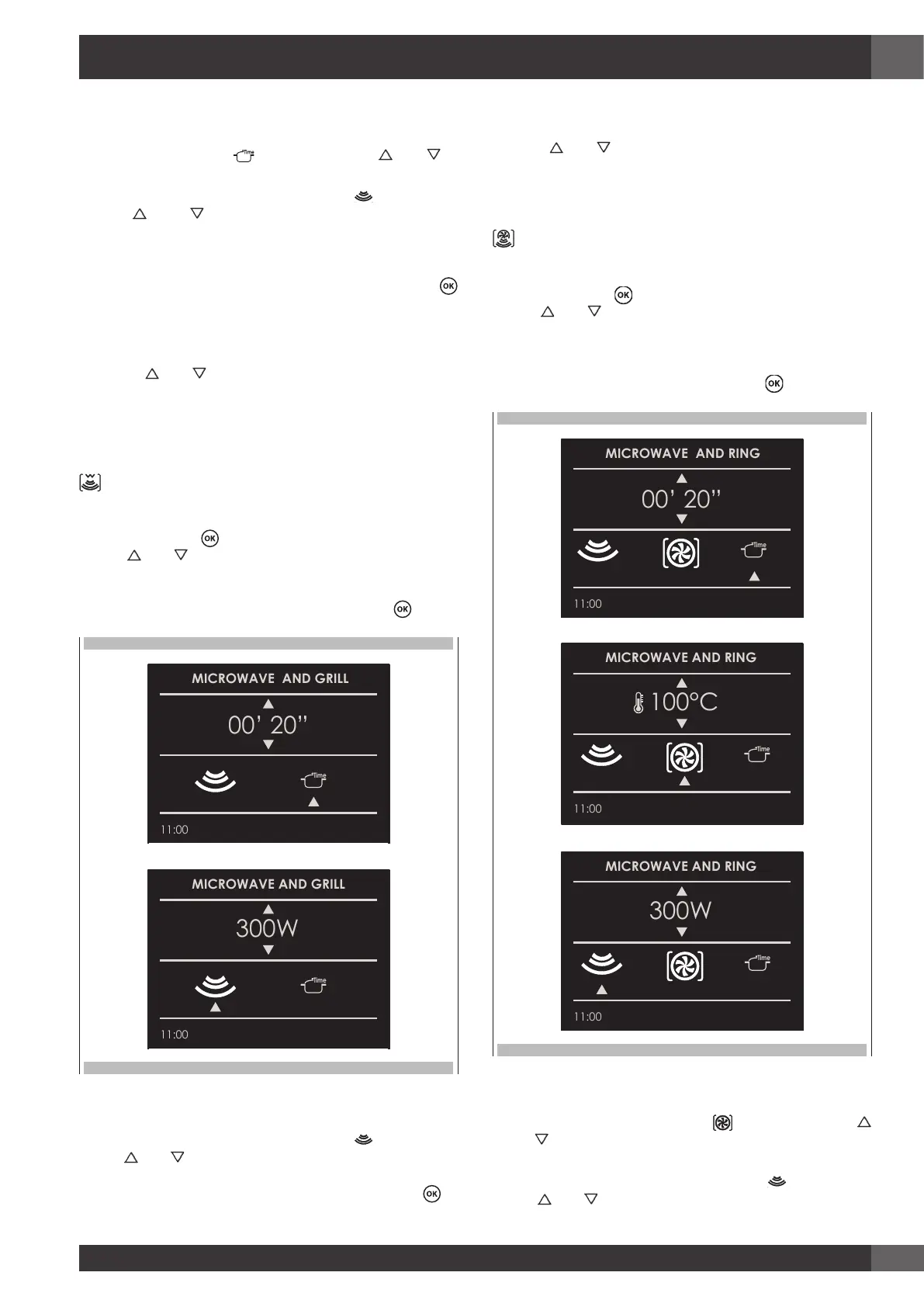 MICROWAVE AND GRILL

00' 20''

Time

11:00

MICROWAVE AND GRILL

300W

Time

11:00

MICROWAVE AND RING

00' 20''

Time

11:00

MICROWAVE AND RING

100°C

Time

11:00

MICROWAVE AND RING

300W

Time

11:00