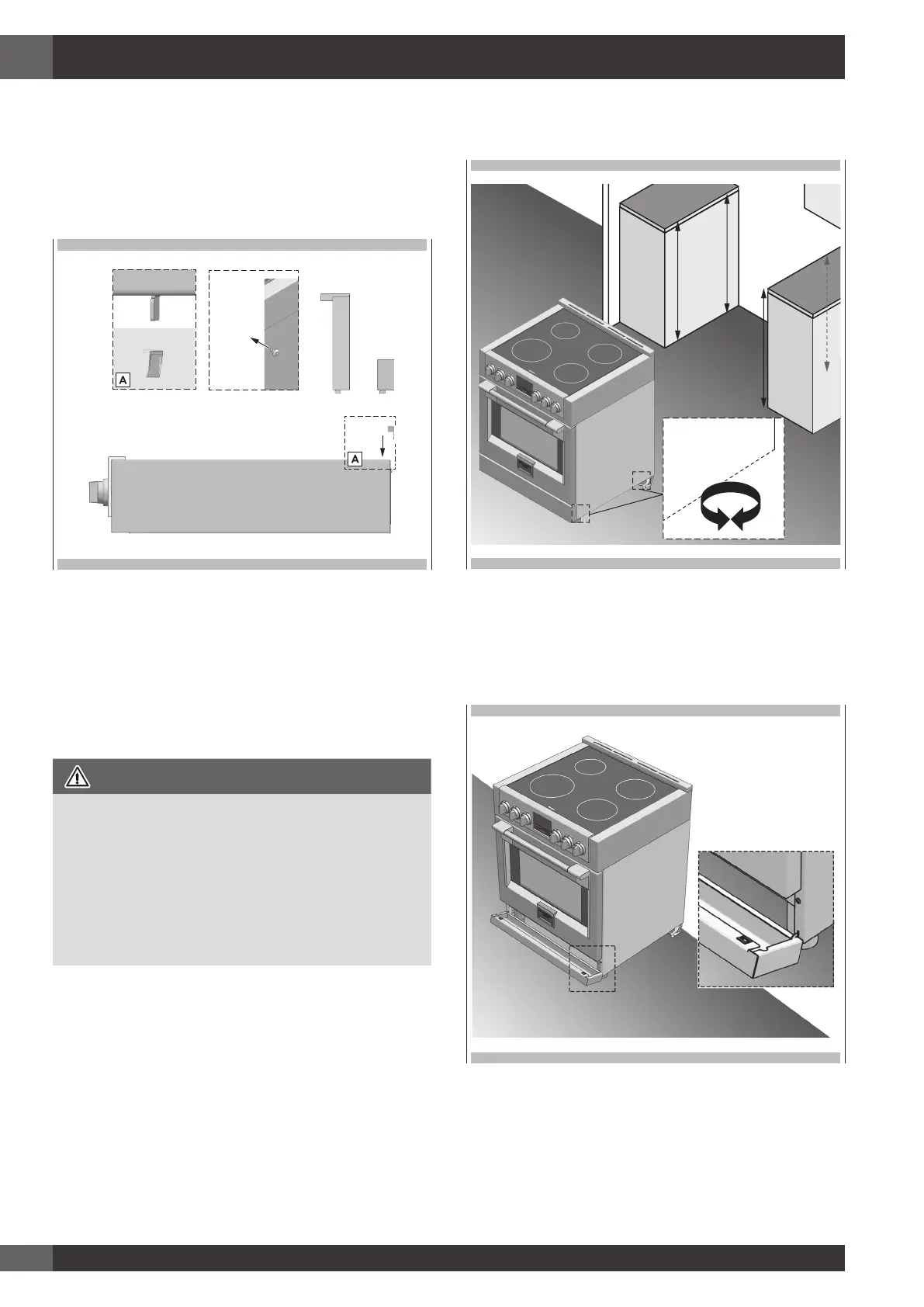 A

A