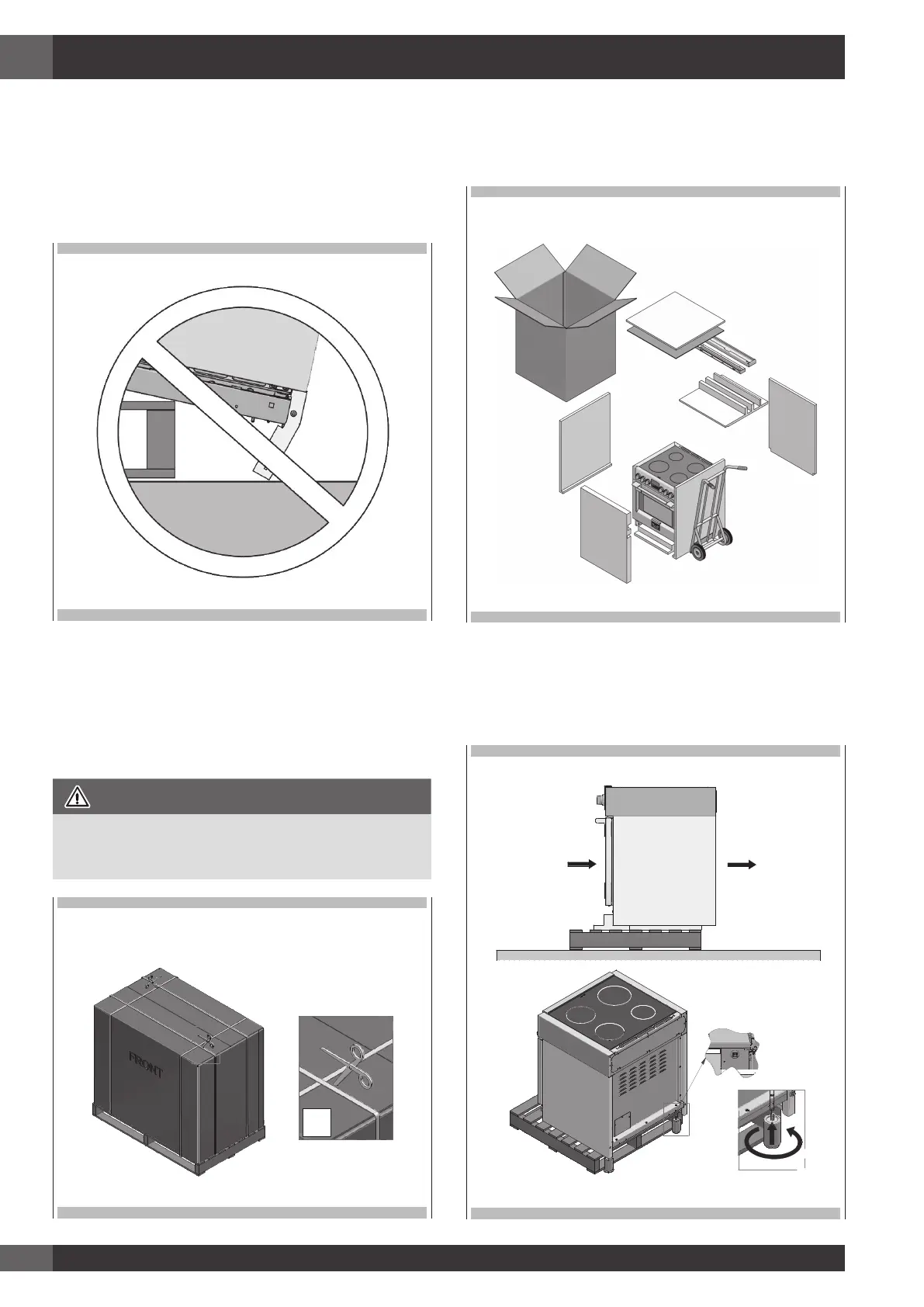 FRONT