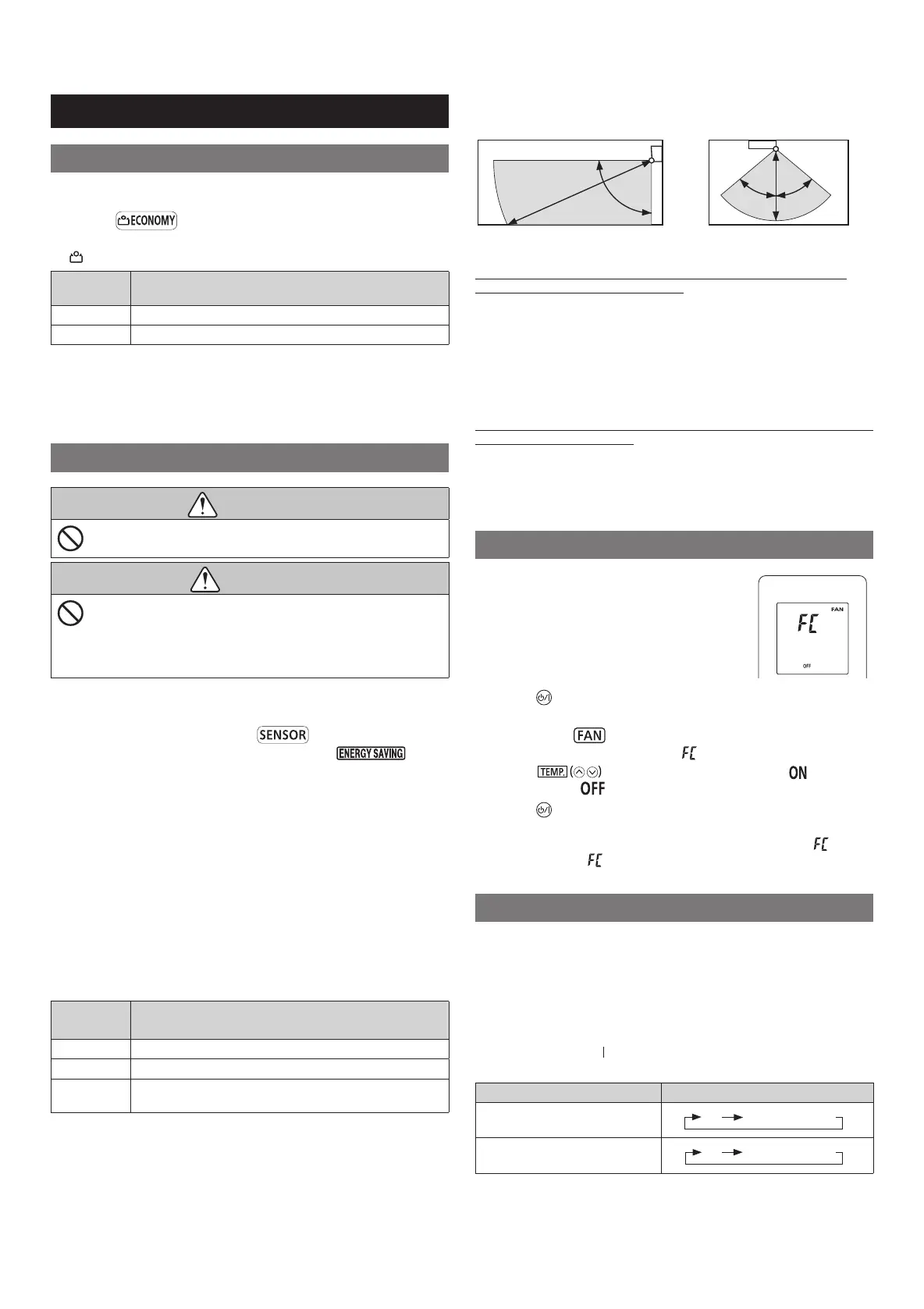 ECONOMY

SENSOR

ENERGY SAVING

FAN

FC

OFF

FAN

FC

TEMP.

ON

OFF

FC

FC