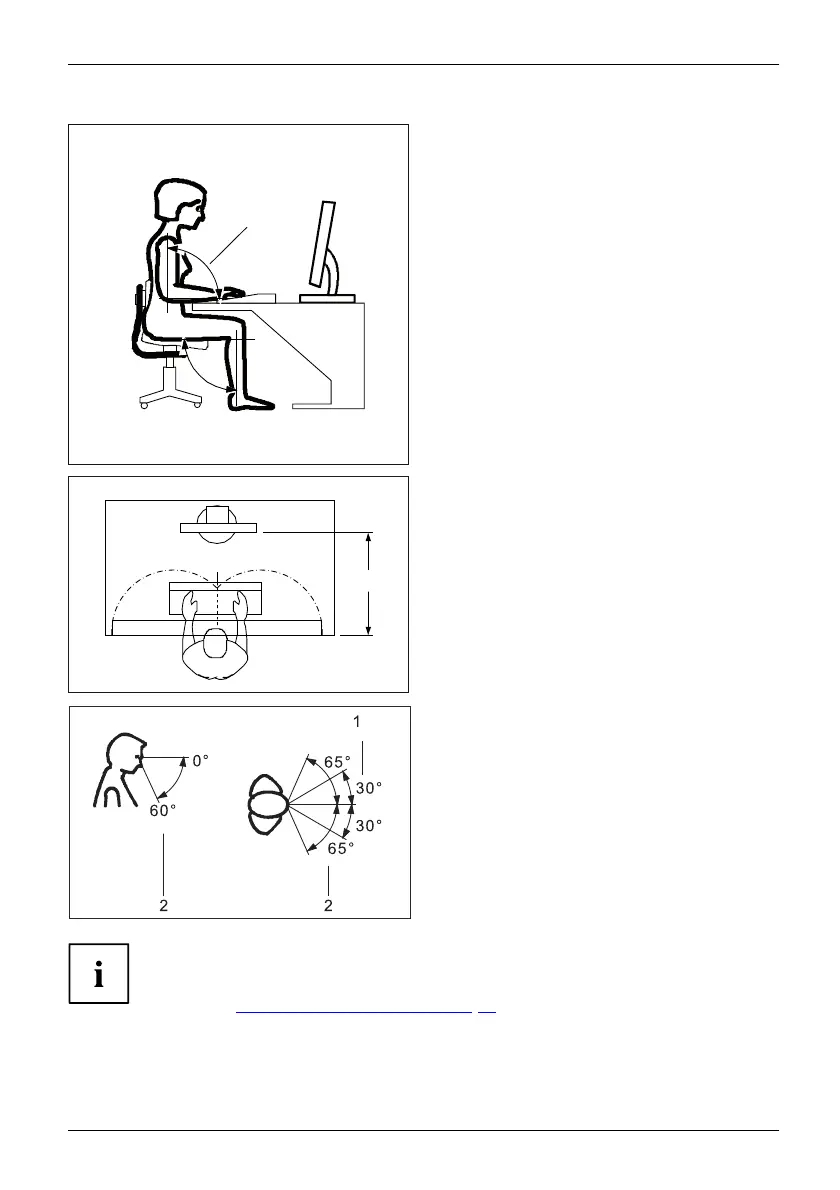 0°

60°

65°

30°

30°

65°

1

2

2

i