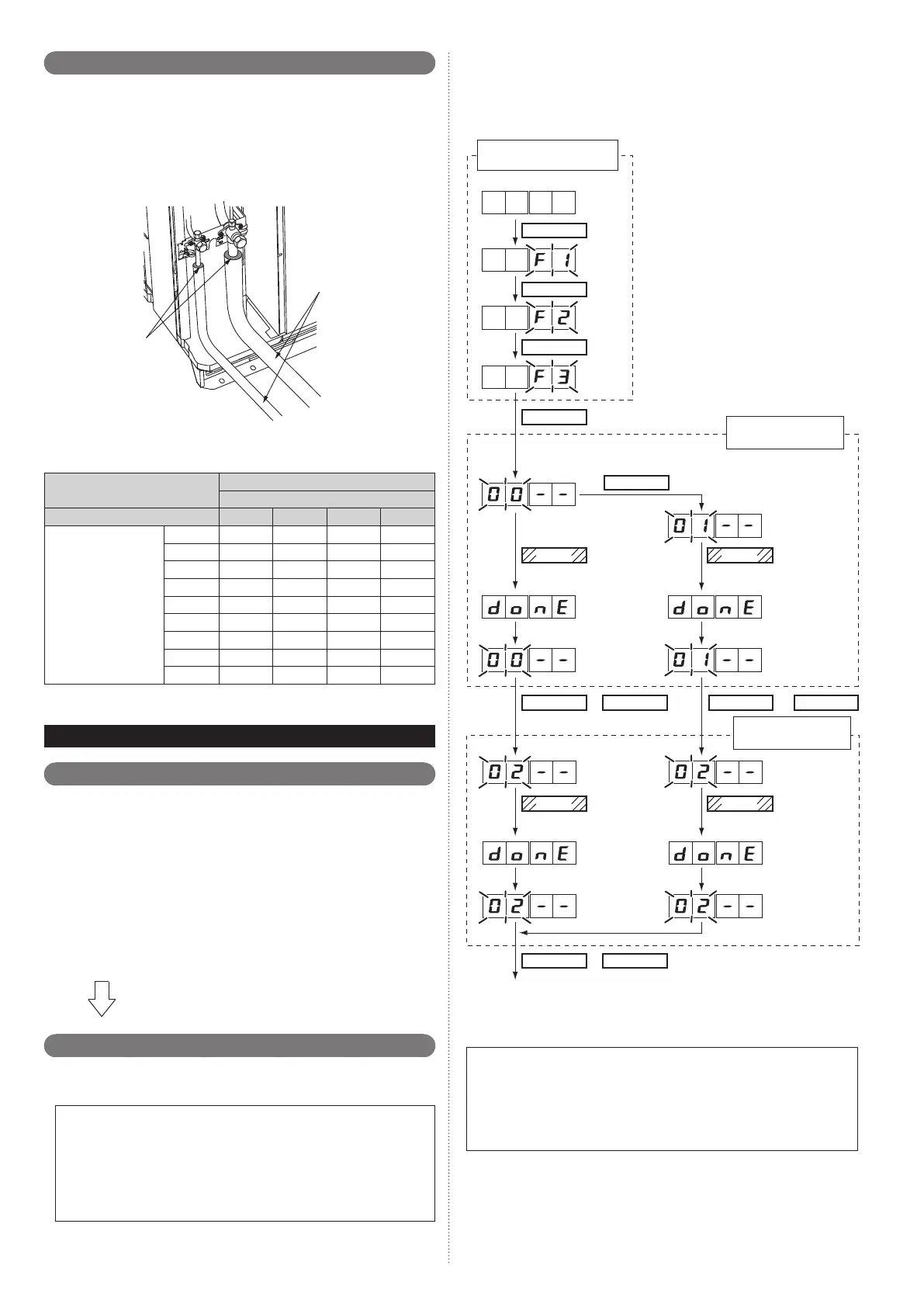 F 1

F 2

F 3

0 0 - -

0 1 - -

d o n E

d o n E

0 0 - -

0 1 - -

0 2 - -

0 2 - -

d o n E

d o n E

0 2 - -

0 2 - -