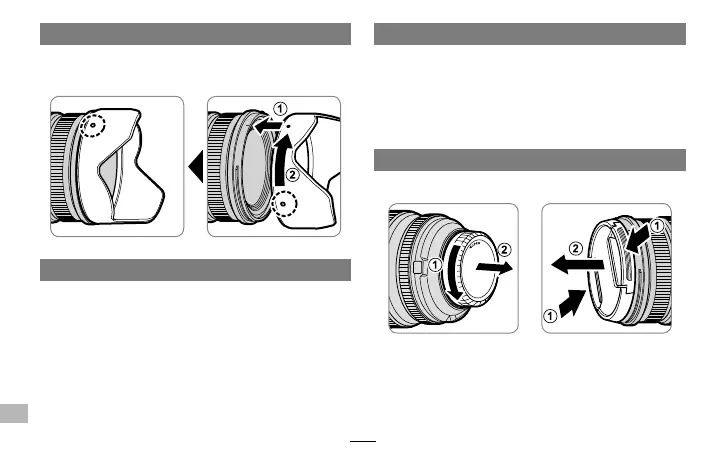 ①
②
①
②
②
①
①