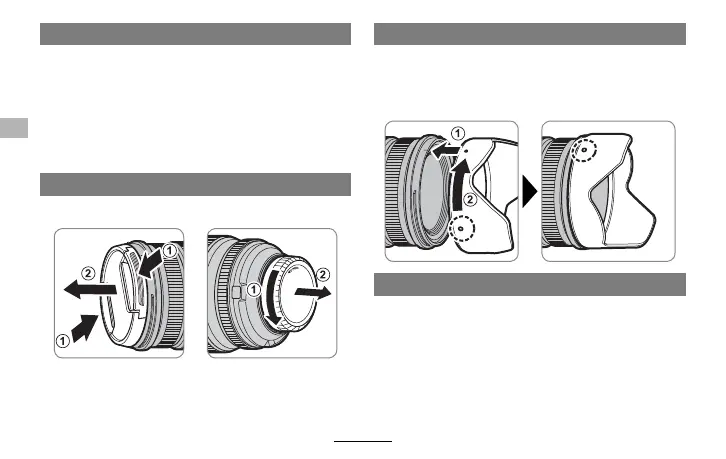 ①
②
①
①
②
①
②