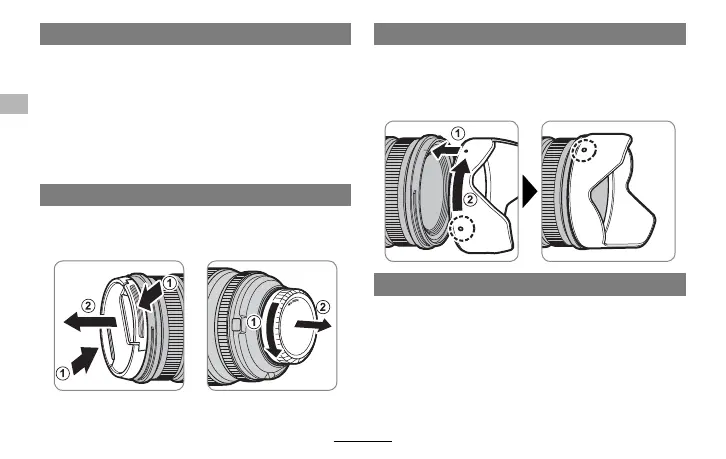 ①
②
①
①
②
①
②
①
②