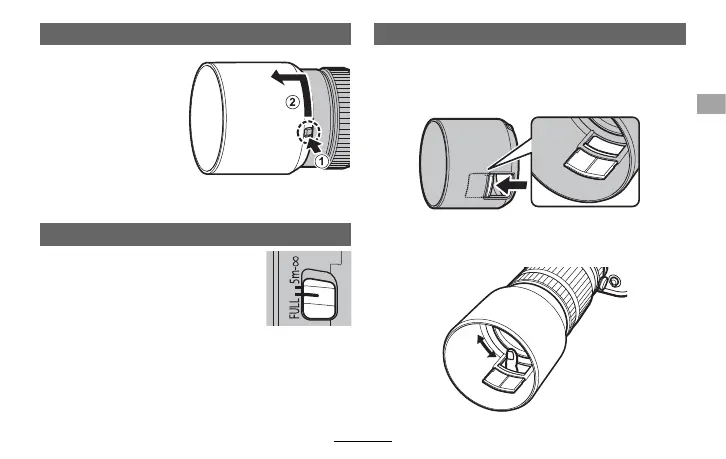 ②
①

5m-∞
FULL