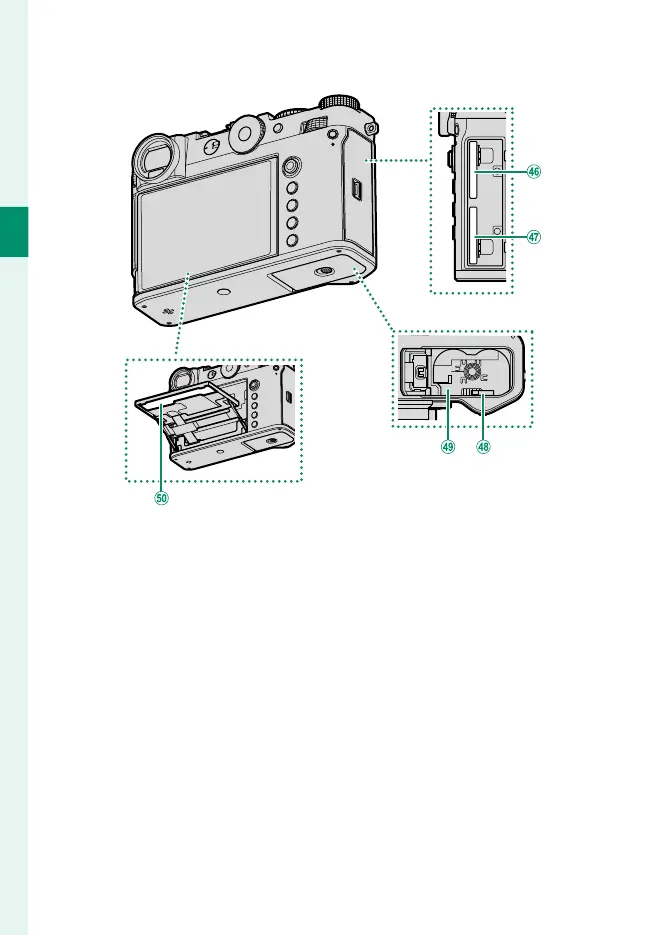 ㊻

㊼

㊾ ㊽

㊿