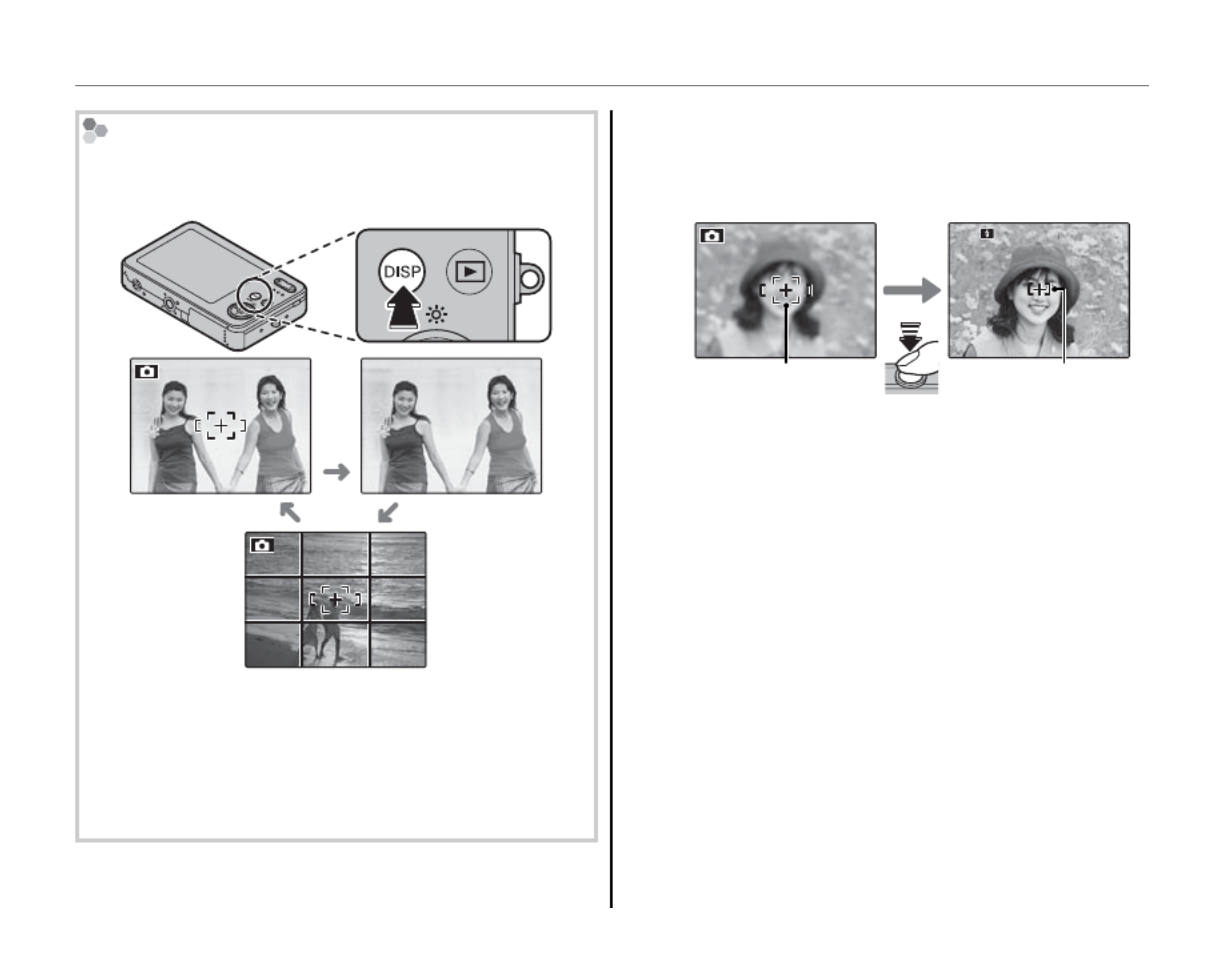 DISP