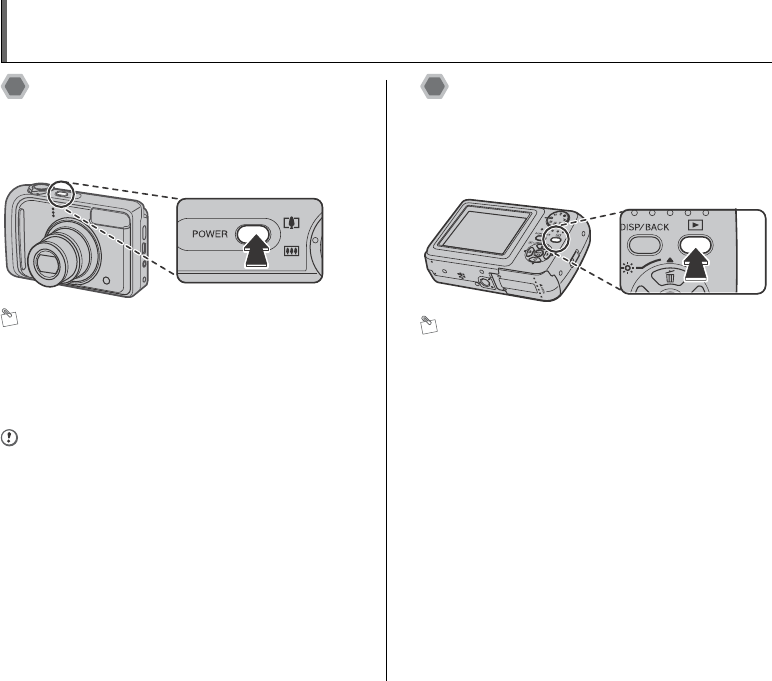 POWER

DISP/BACK