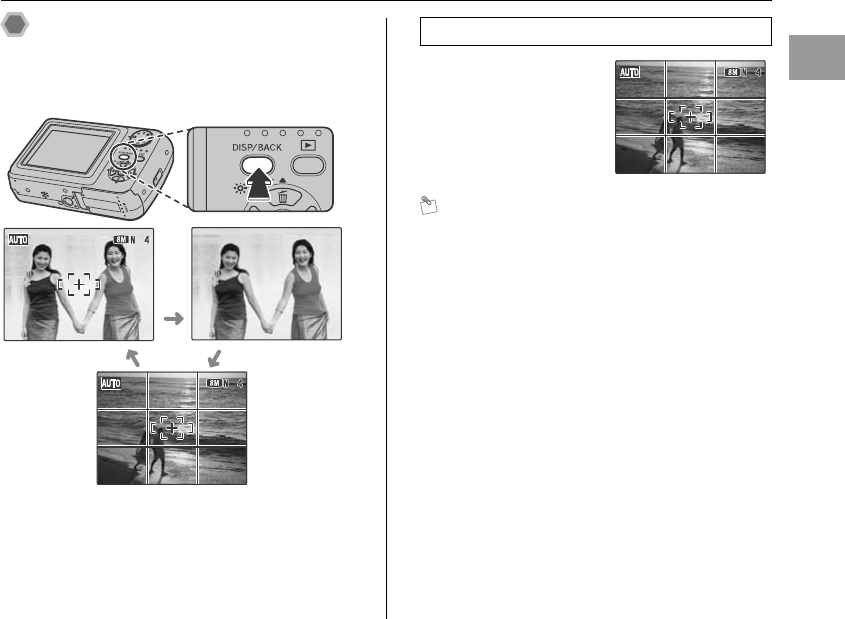 DISP/BACK

AUTO 8M N 4

AUTO 8M N 4

AUTO 8M N 4