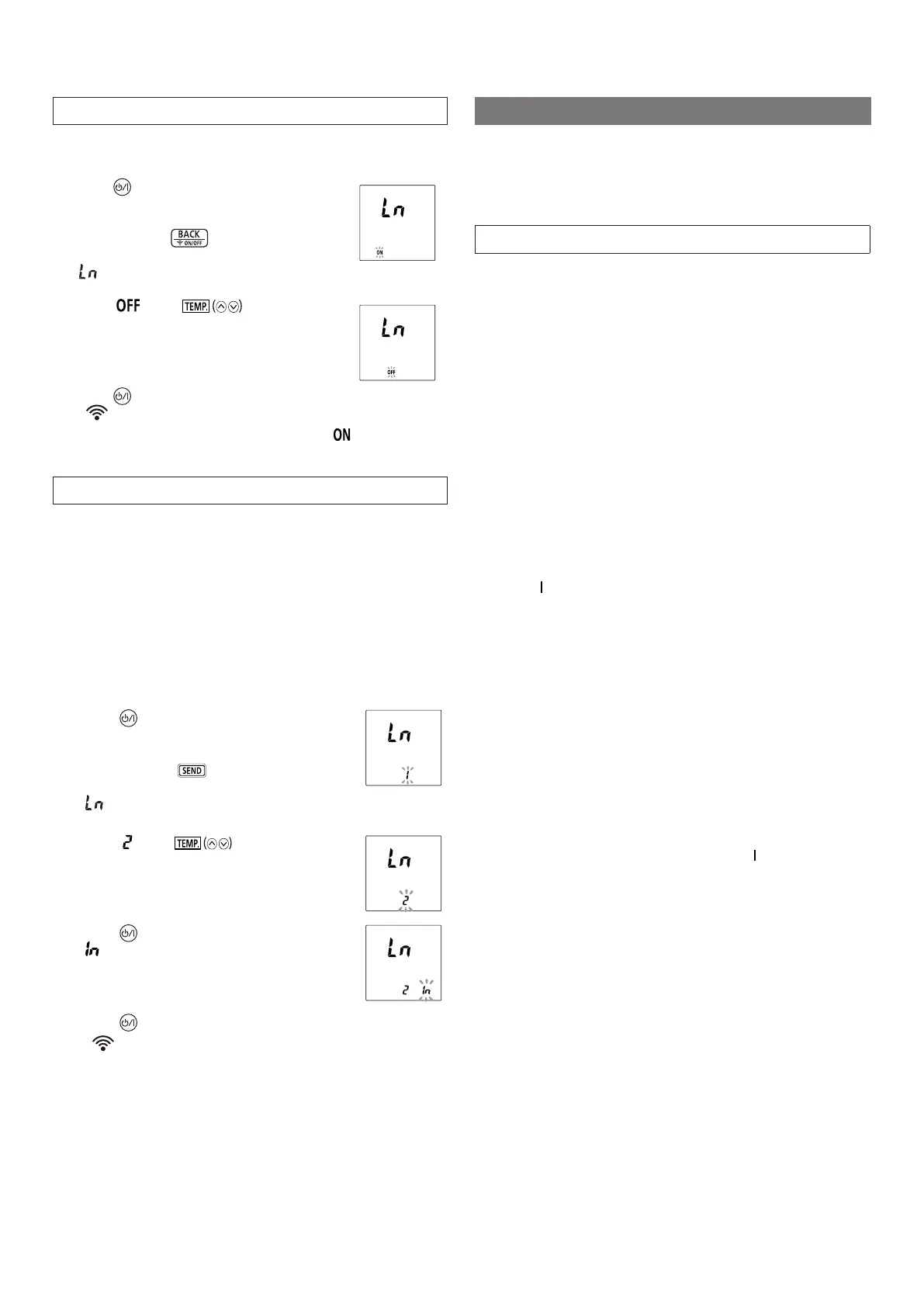 Ln

ON

BACK
ON/OFF

Ln

OFF TEMP.

Ln

OFF

ON

Ln

1

SEND

Ln

2 TEMP.

Ln

2

In

Ln

2 In