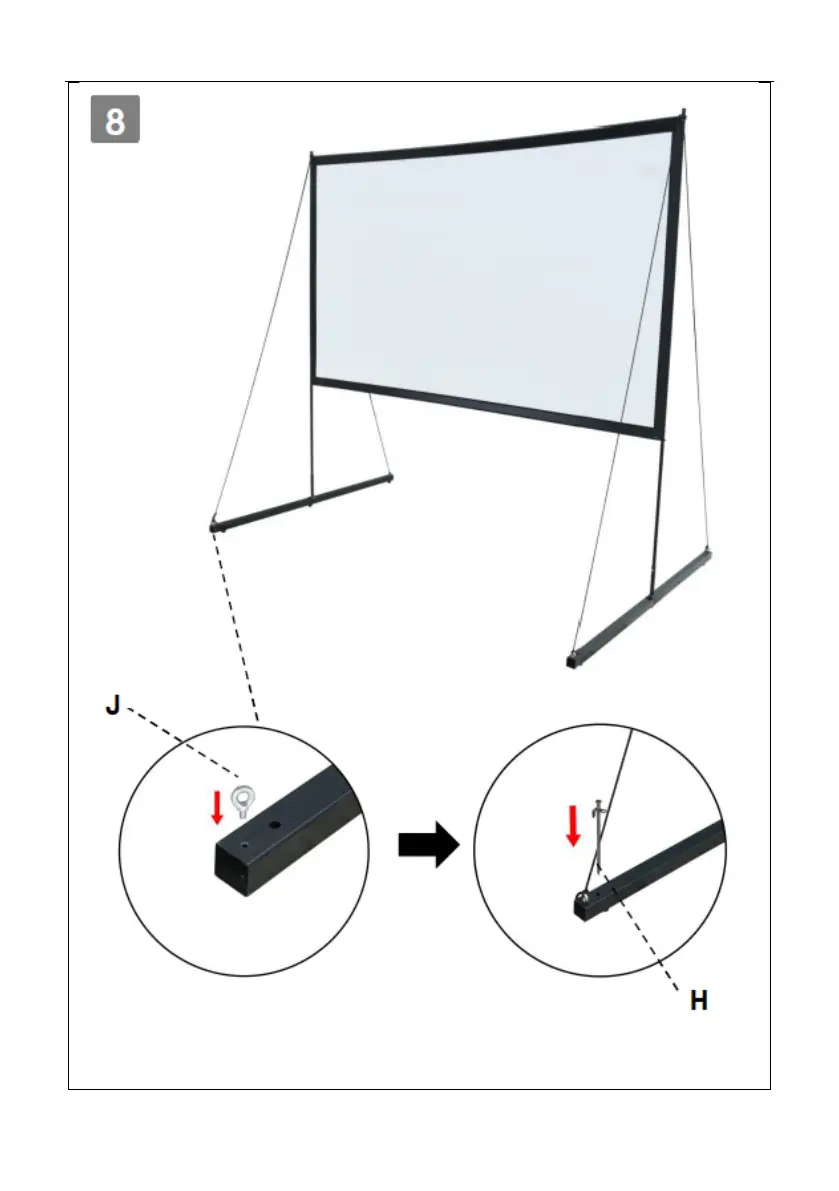 8

J

H