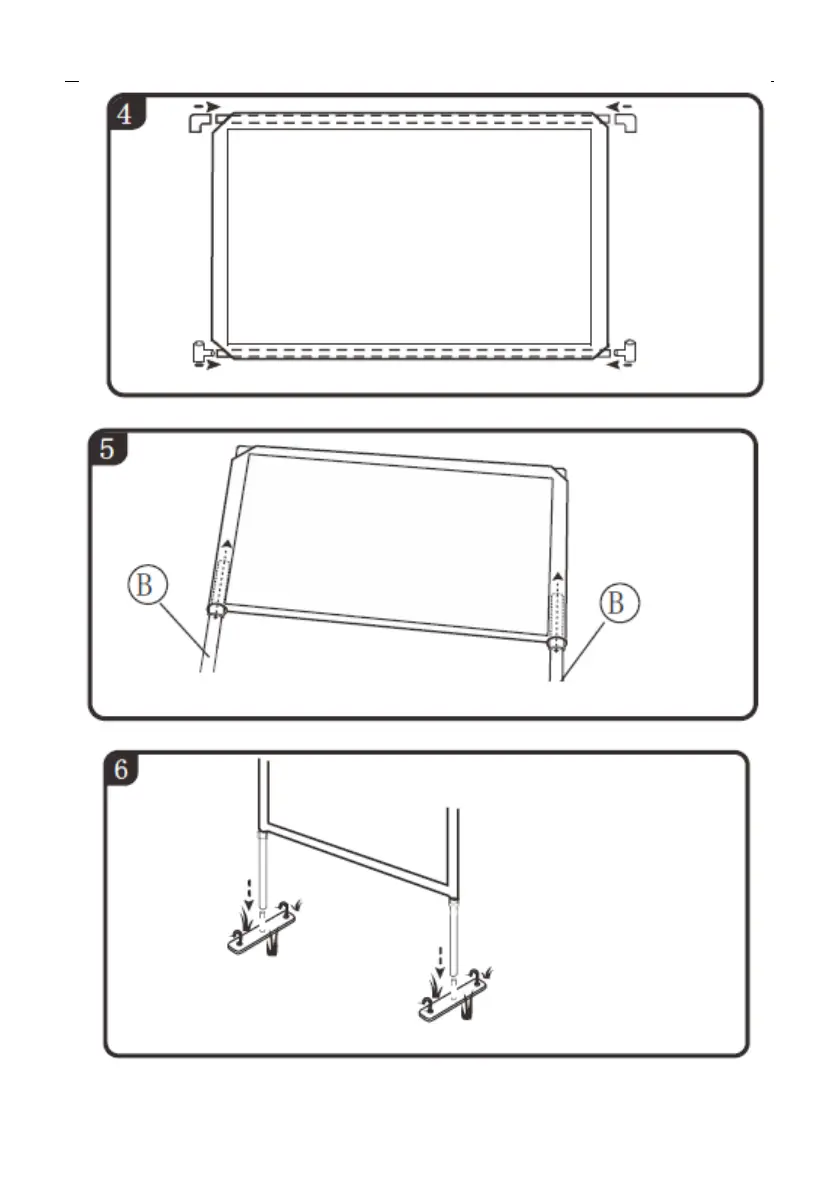 4

5

B

B

6