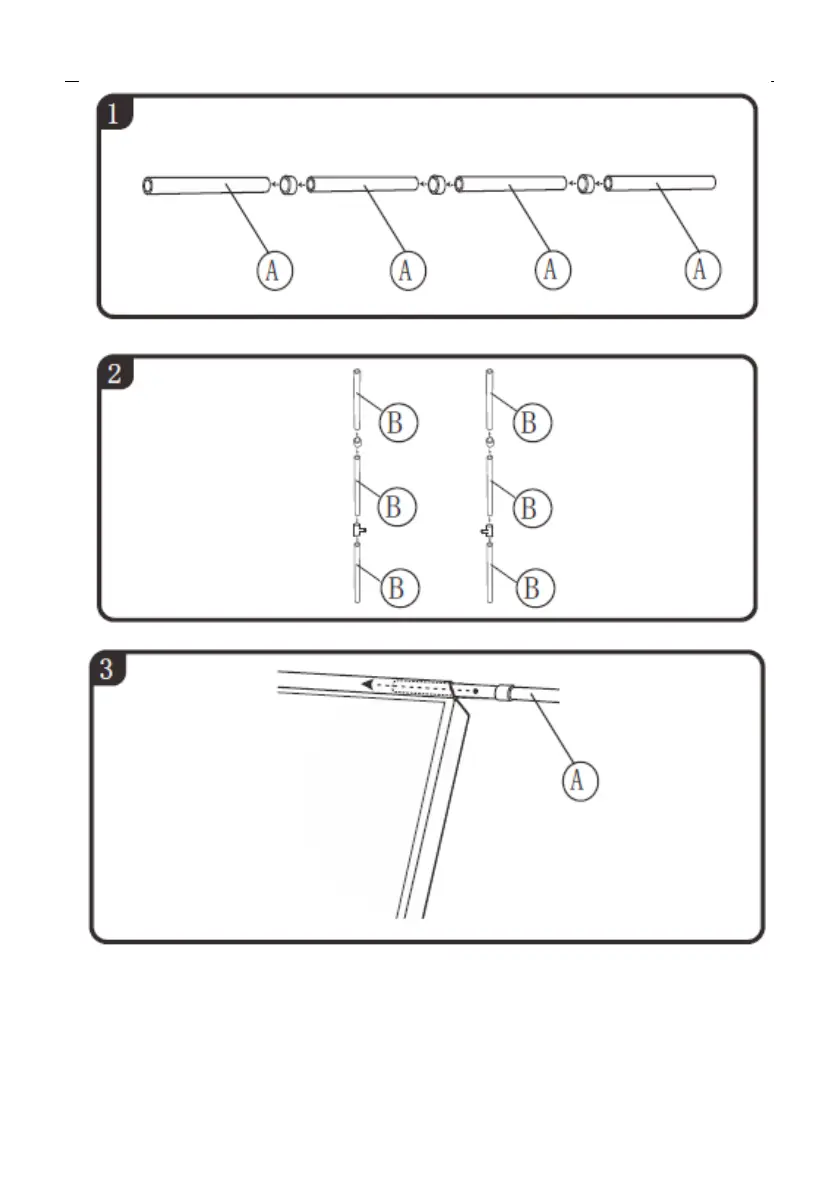 1

A A A A

2

B B
B B
B B

3

A