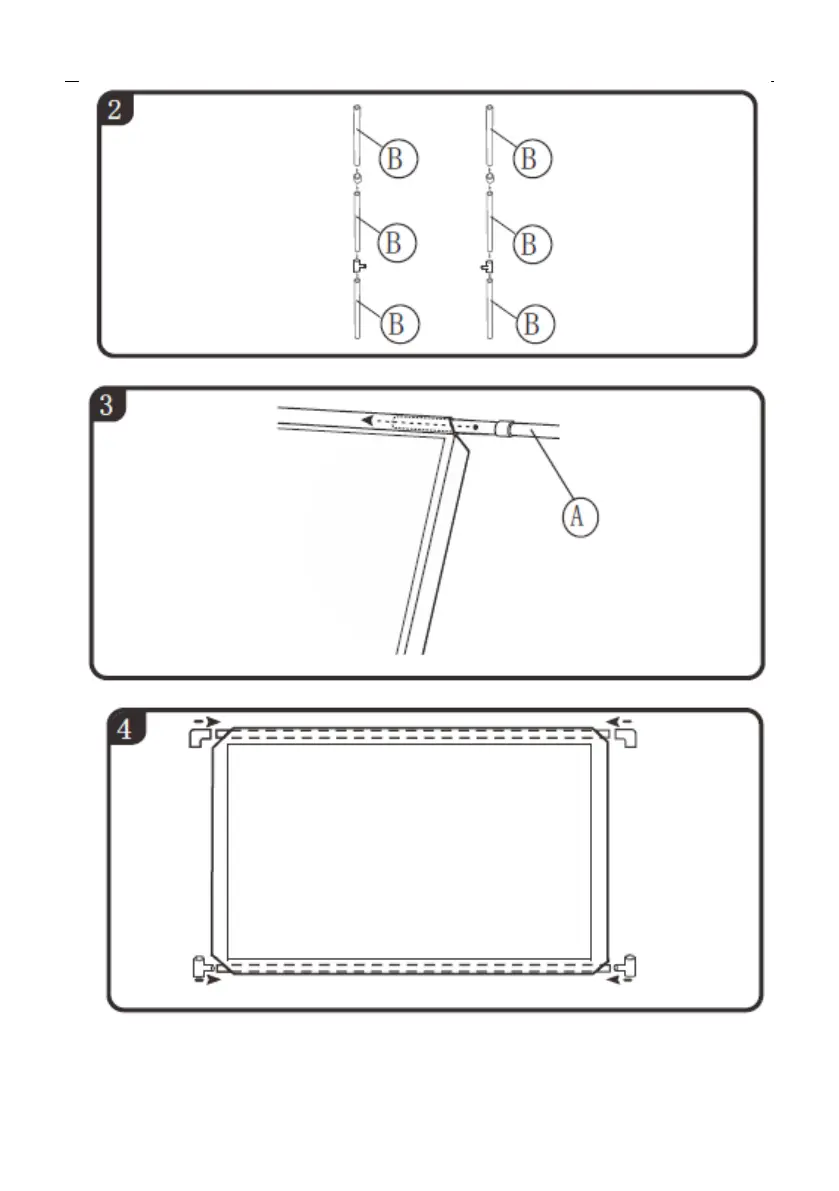 2

B

B

B

B

B

B

3

A

4