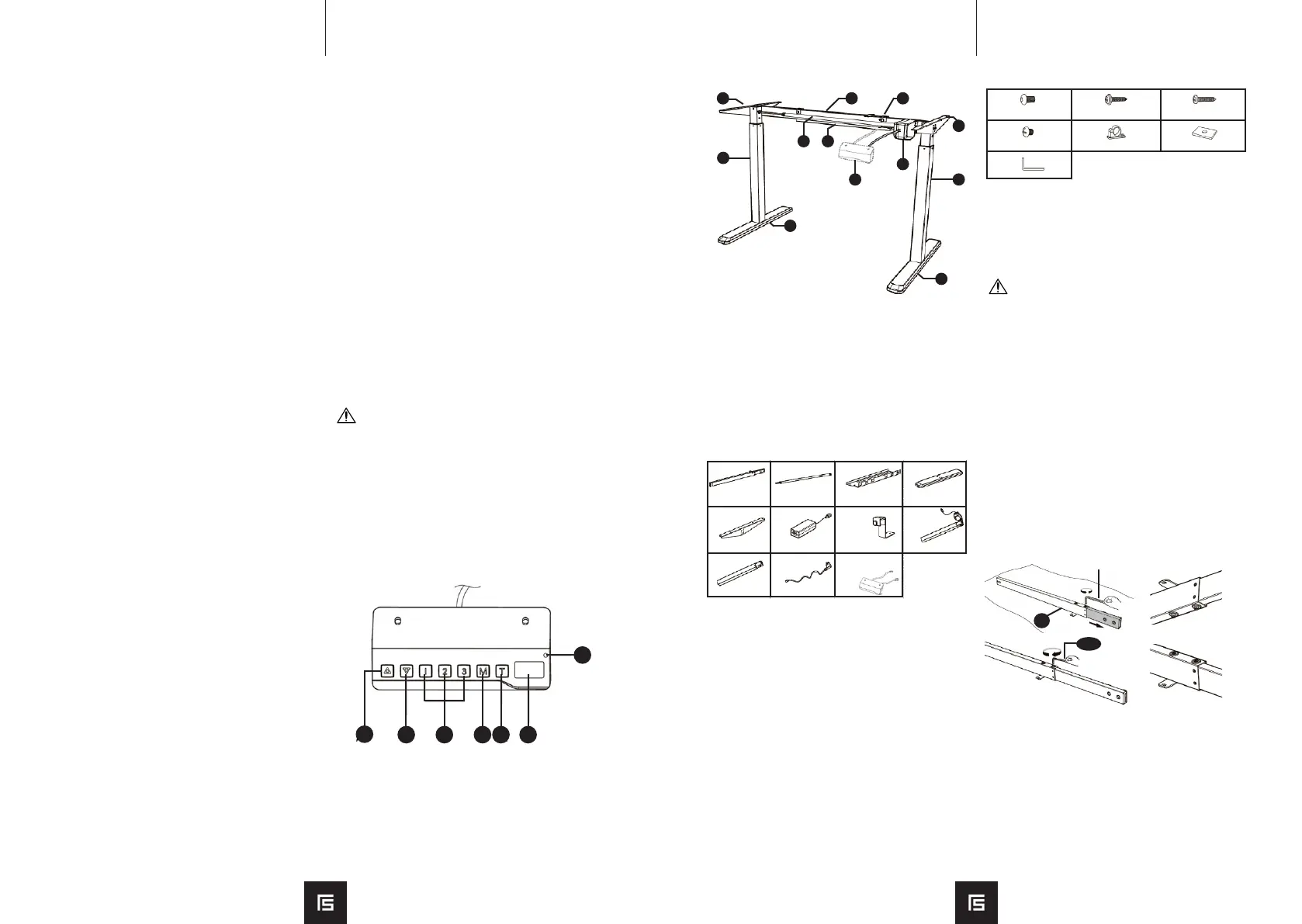 1 2 3 M T