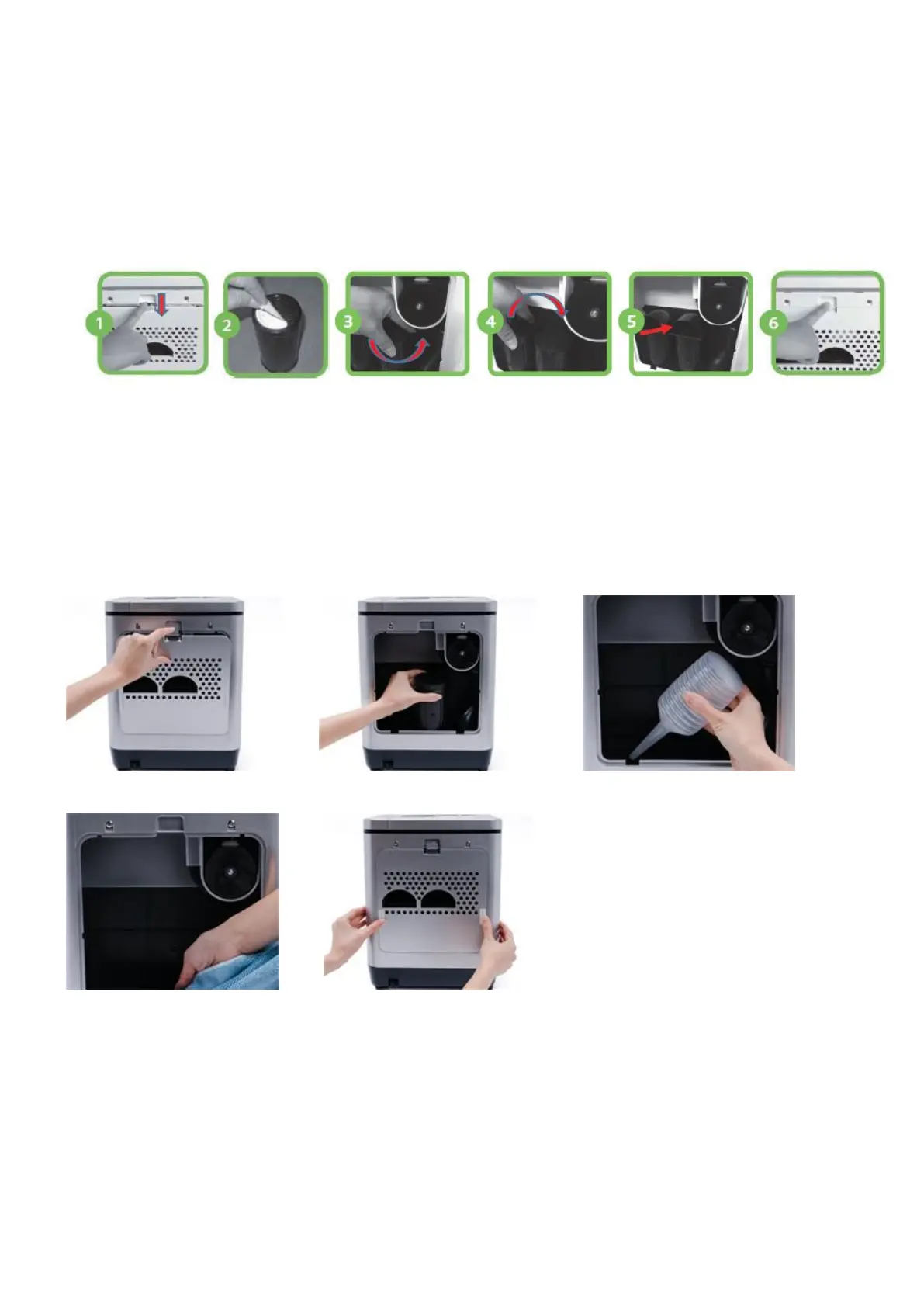 1
2
3
4
5
6