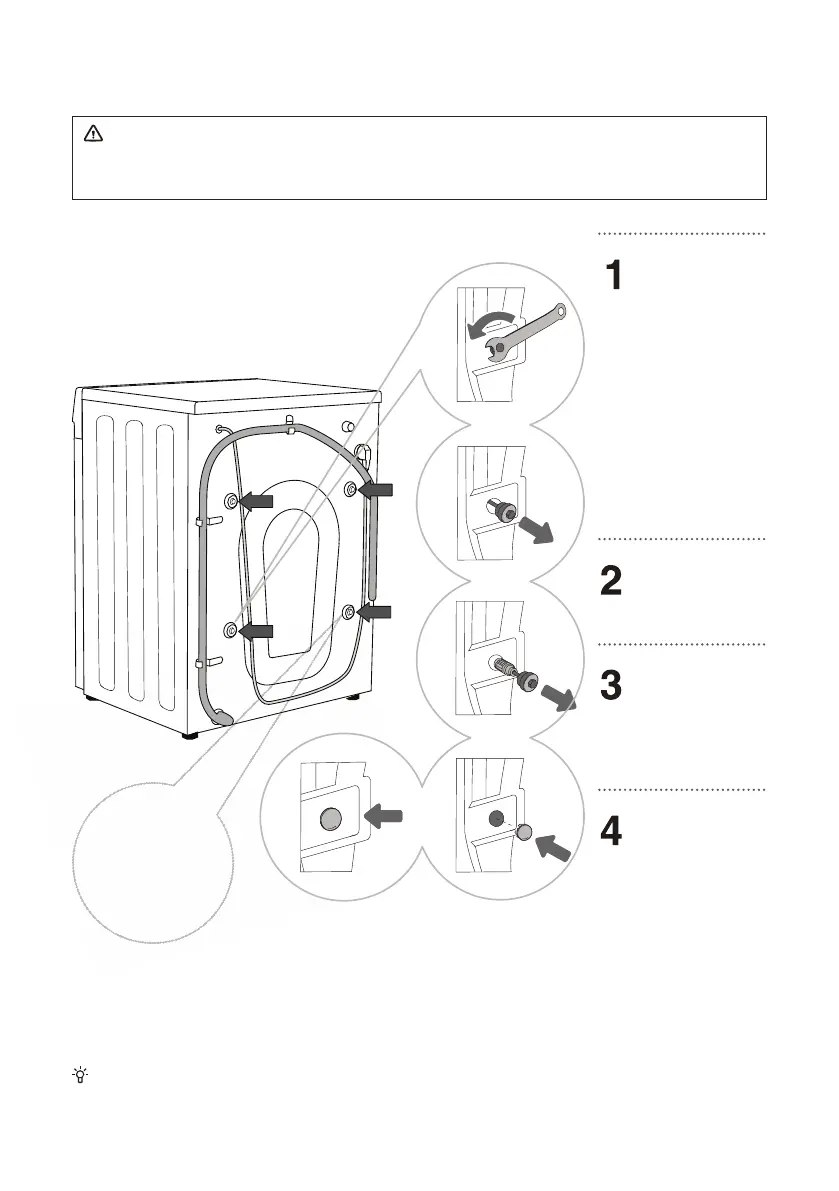 1

2

3

4