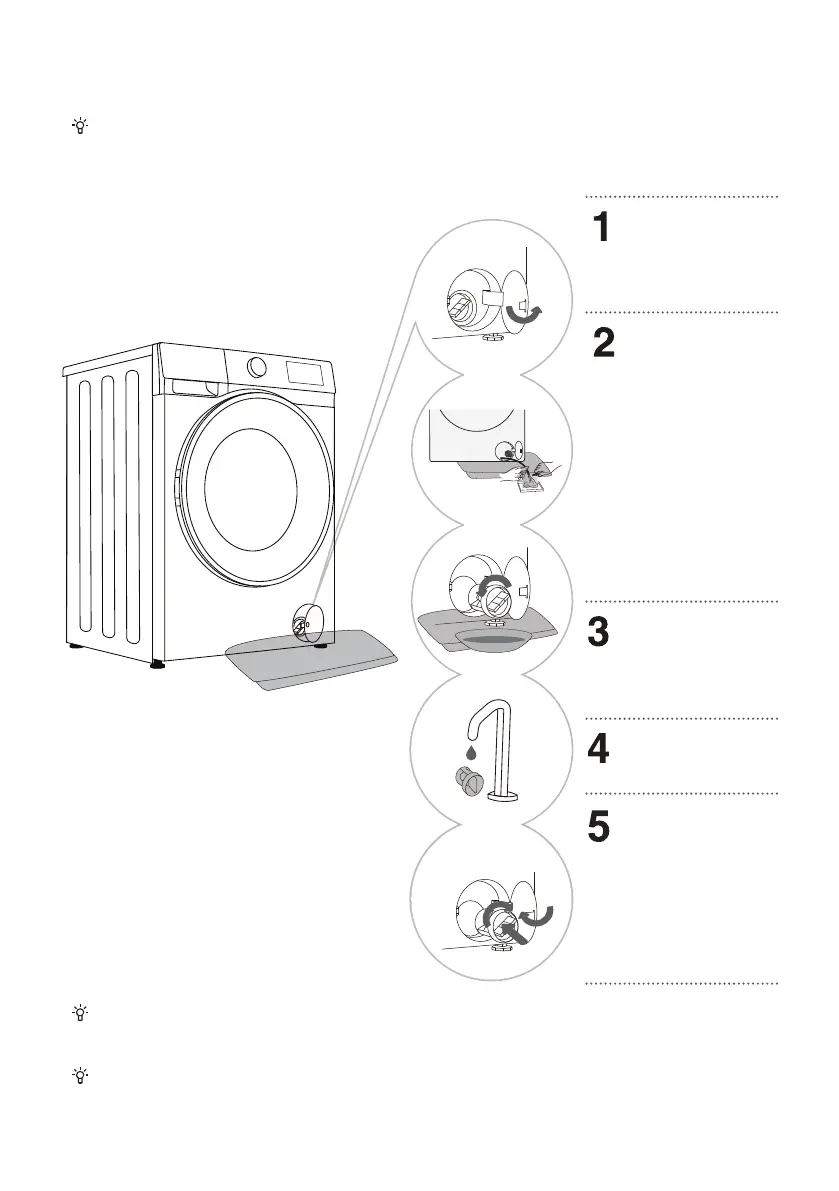 1

2

3

4

5