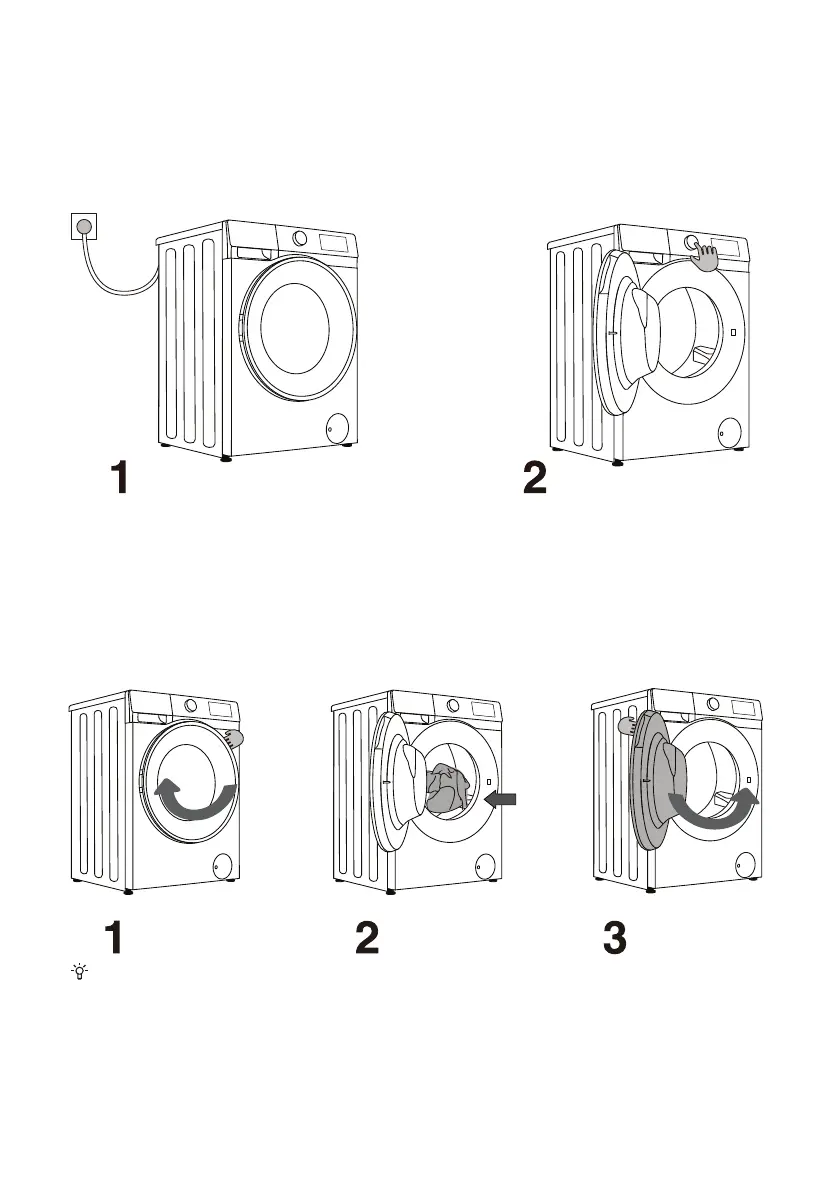 1

2

1

2

3