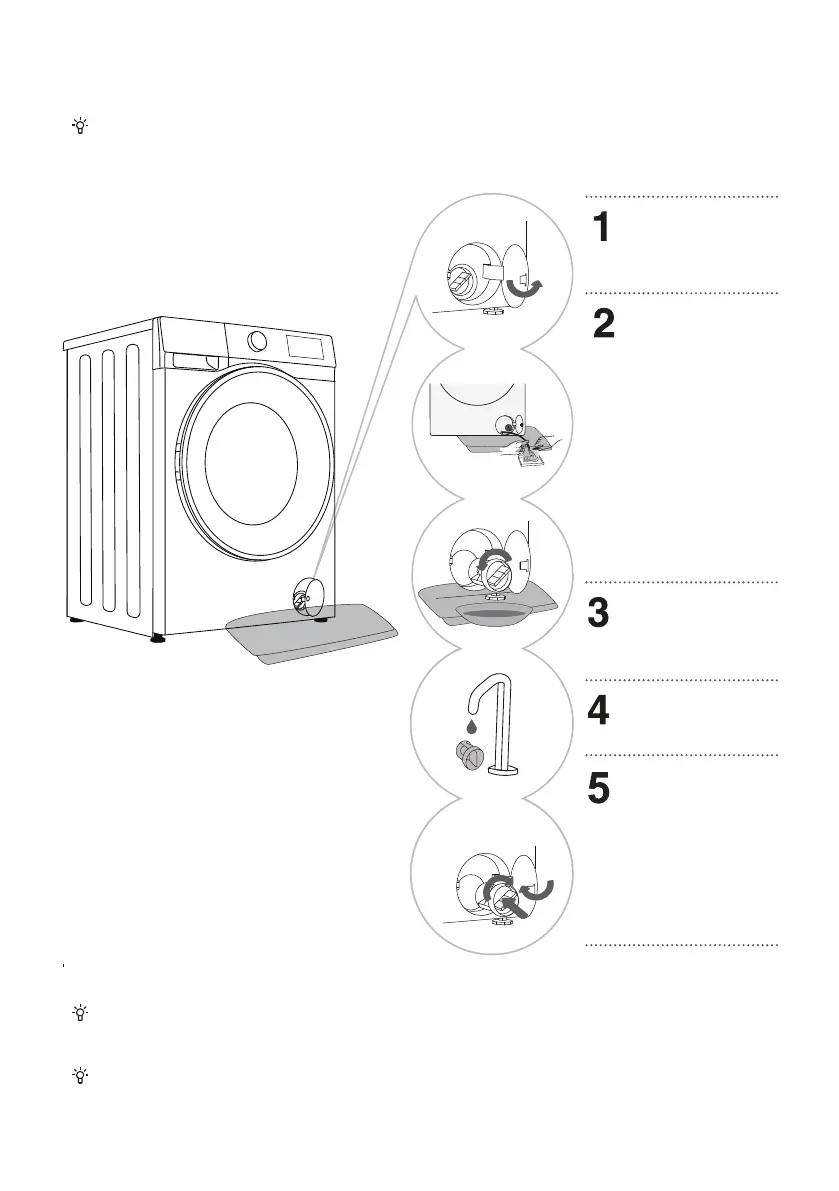 1

2

3

4

5