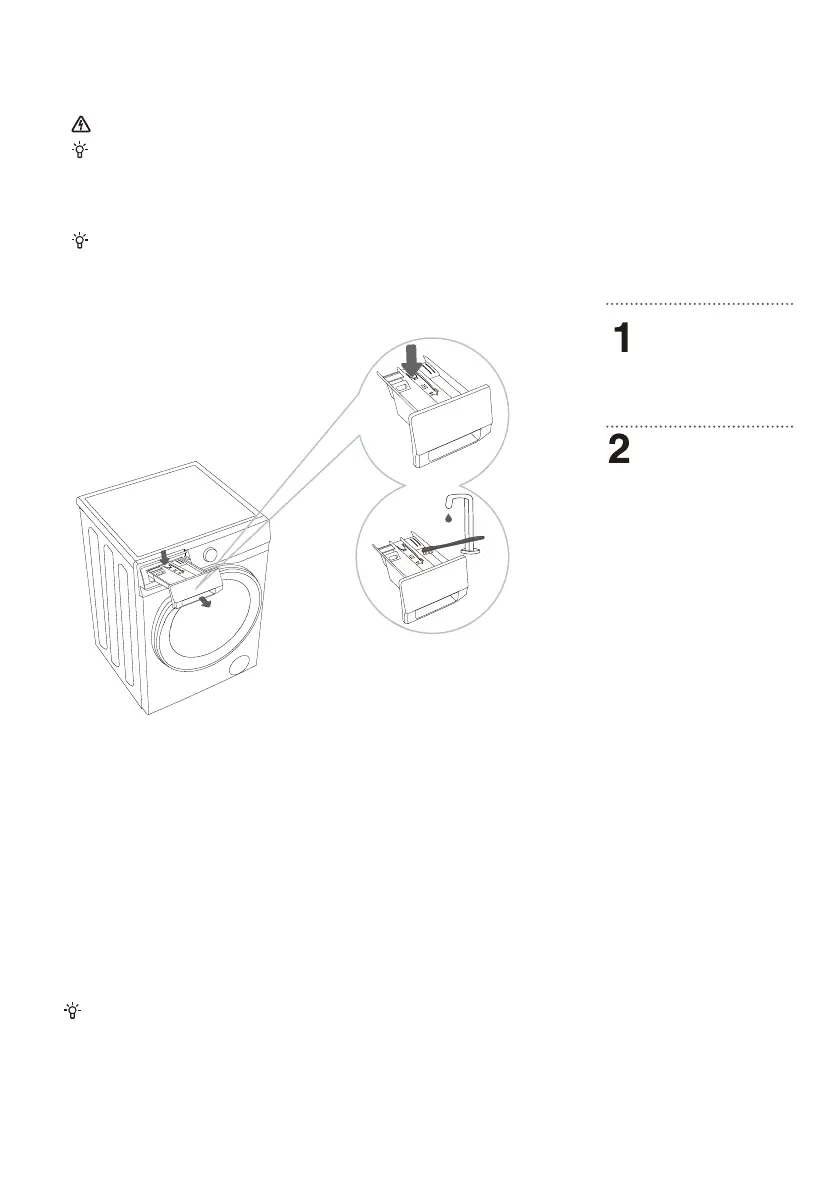 1

2