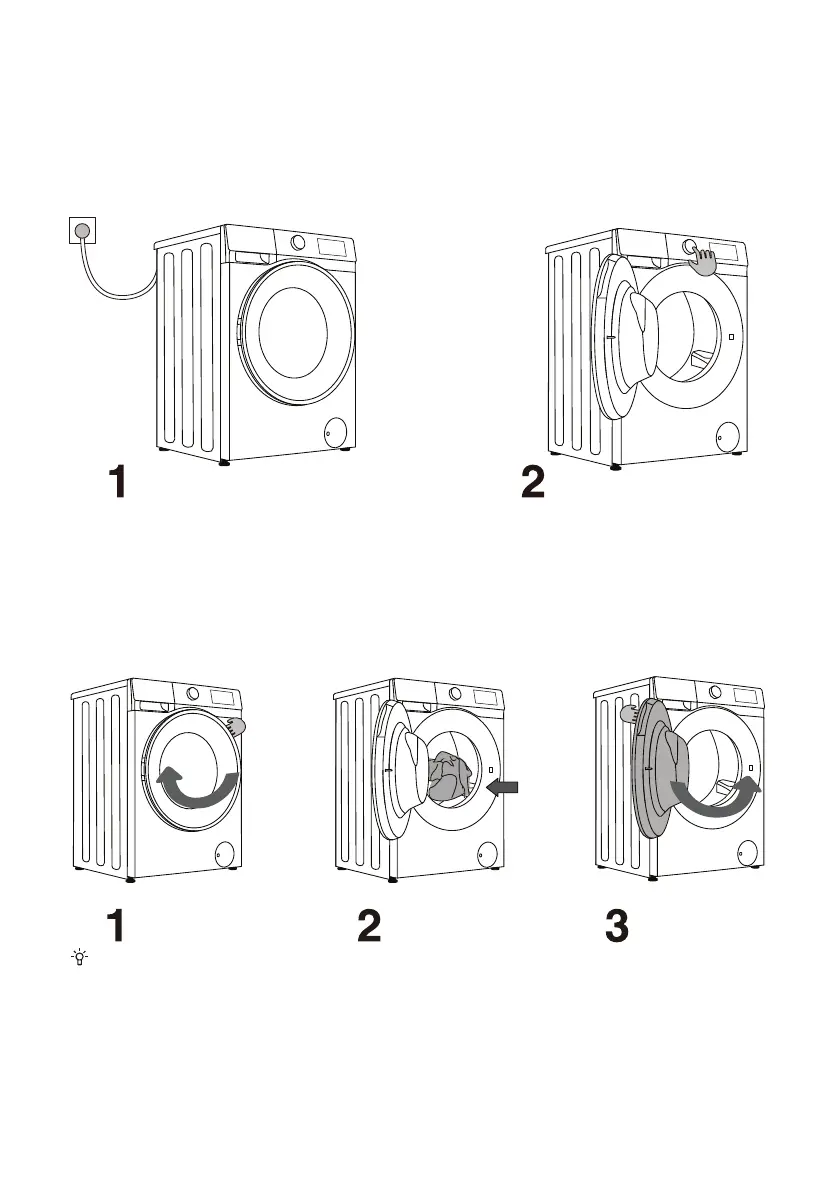 1

2

1

2

3