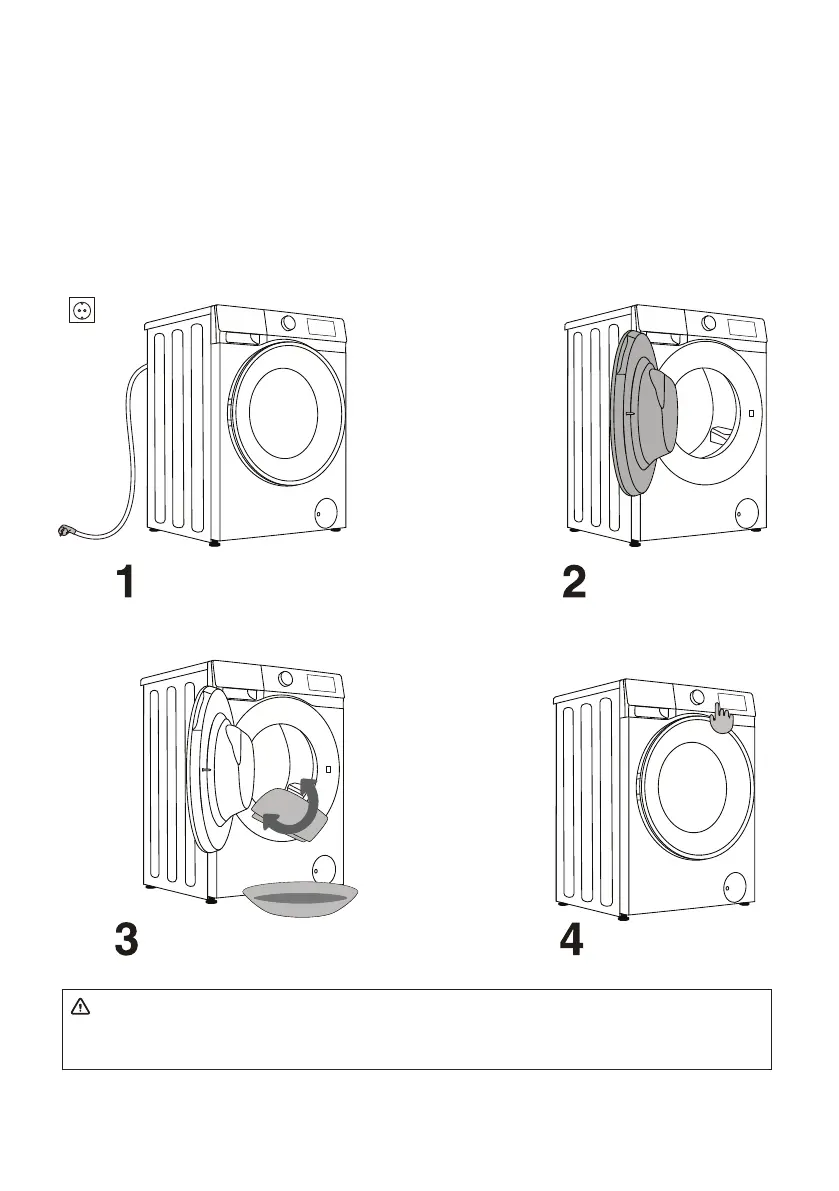 1

2

3

4