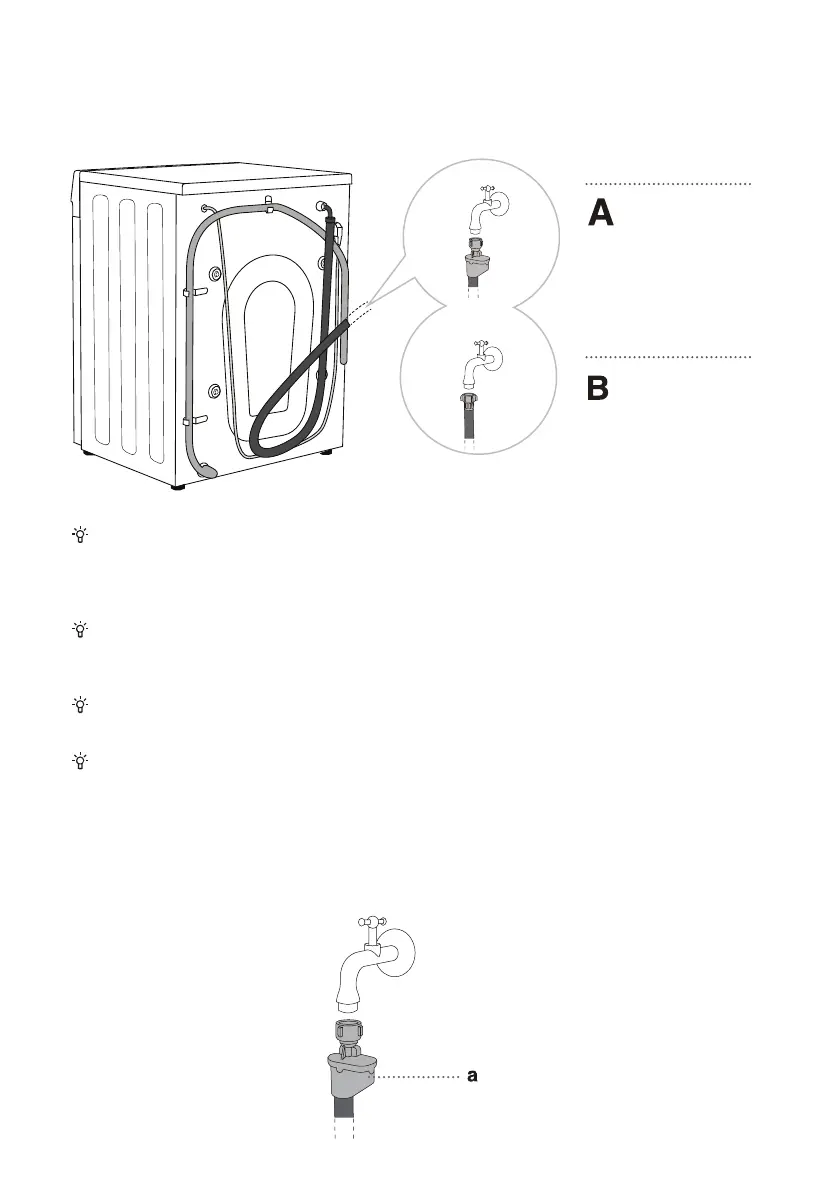 A

B

a