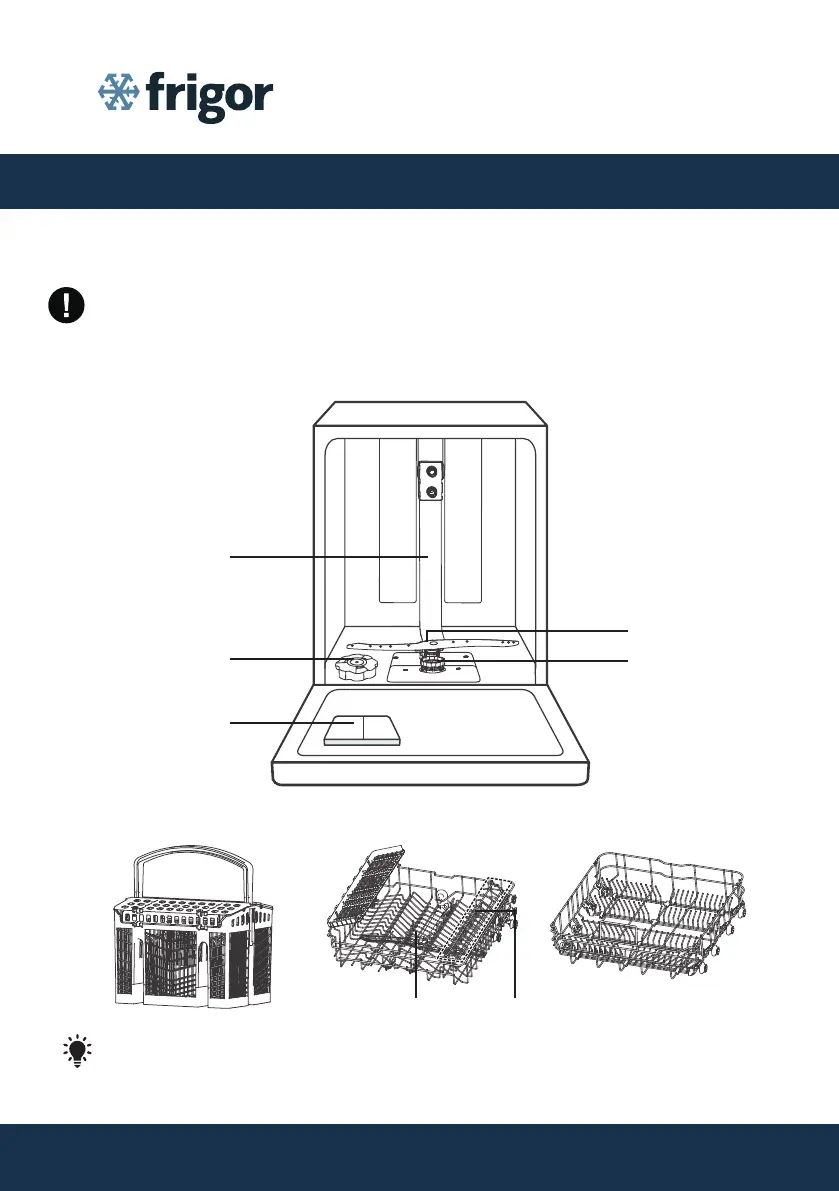 frigor