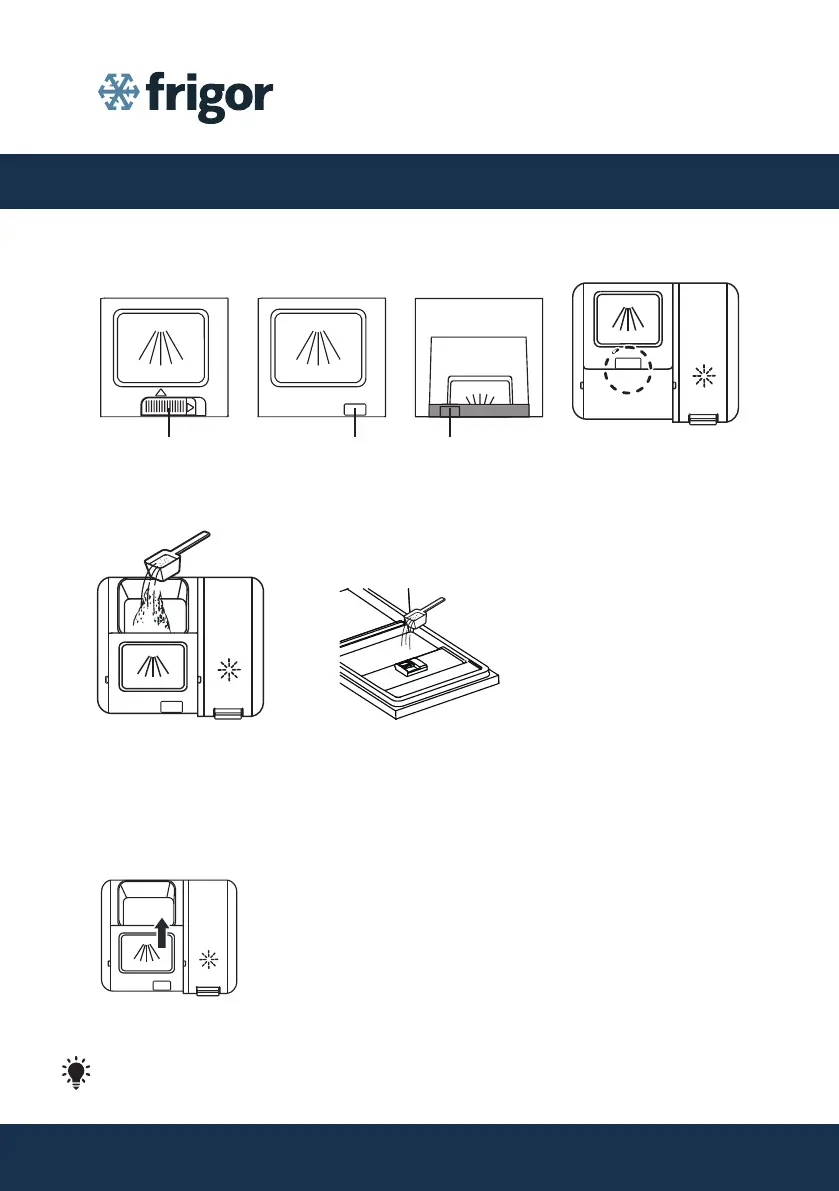 frigor