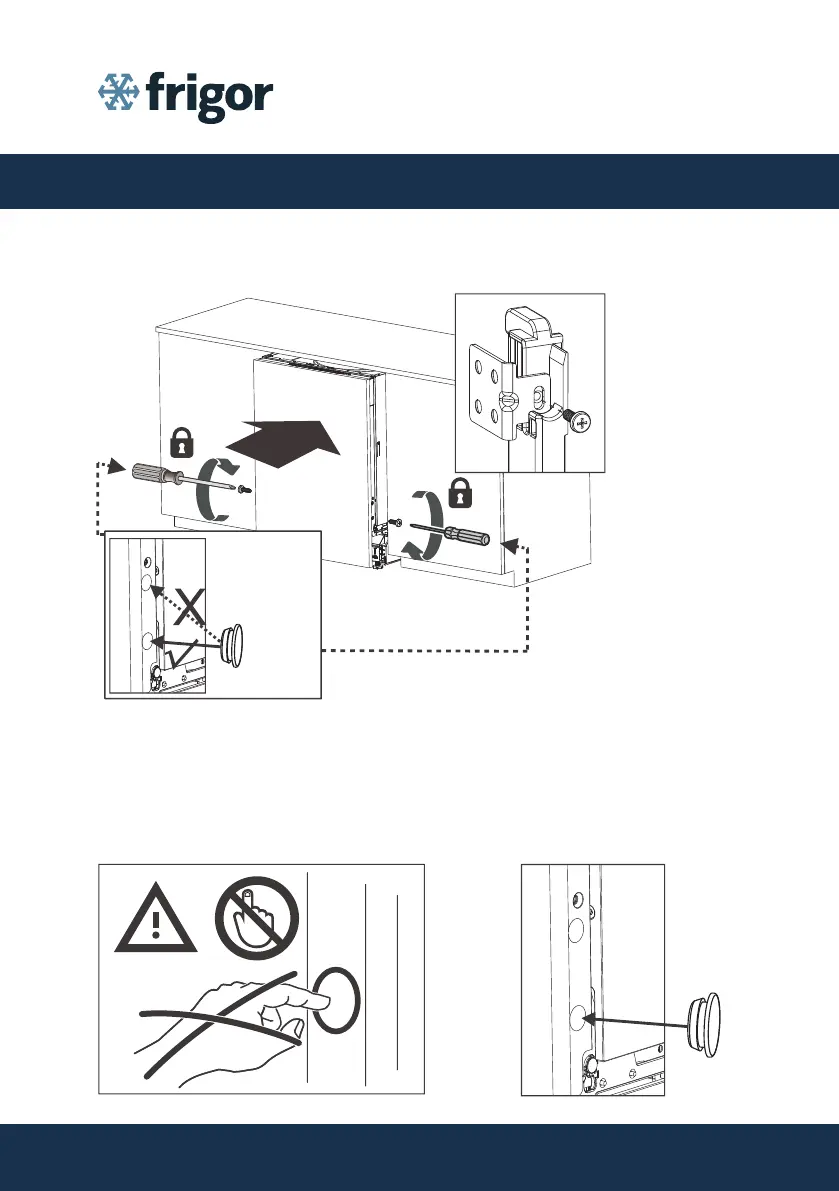 frigor