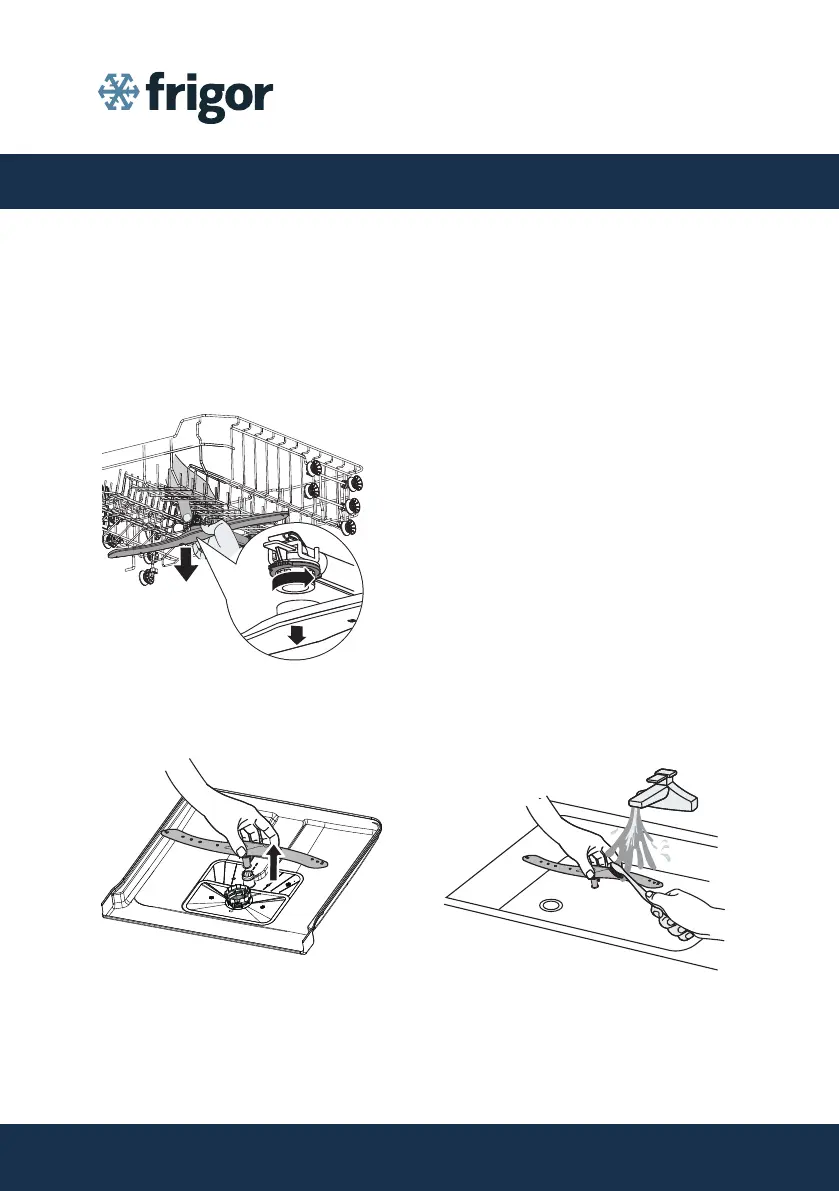 frigor