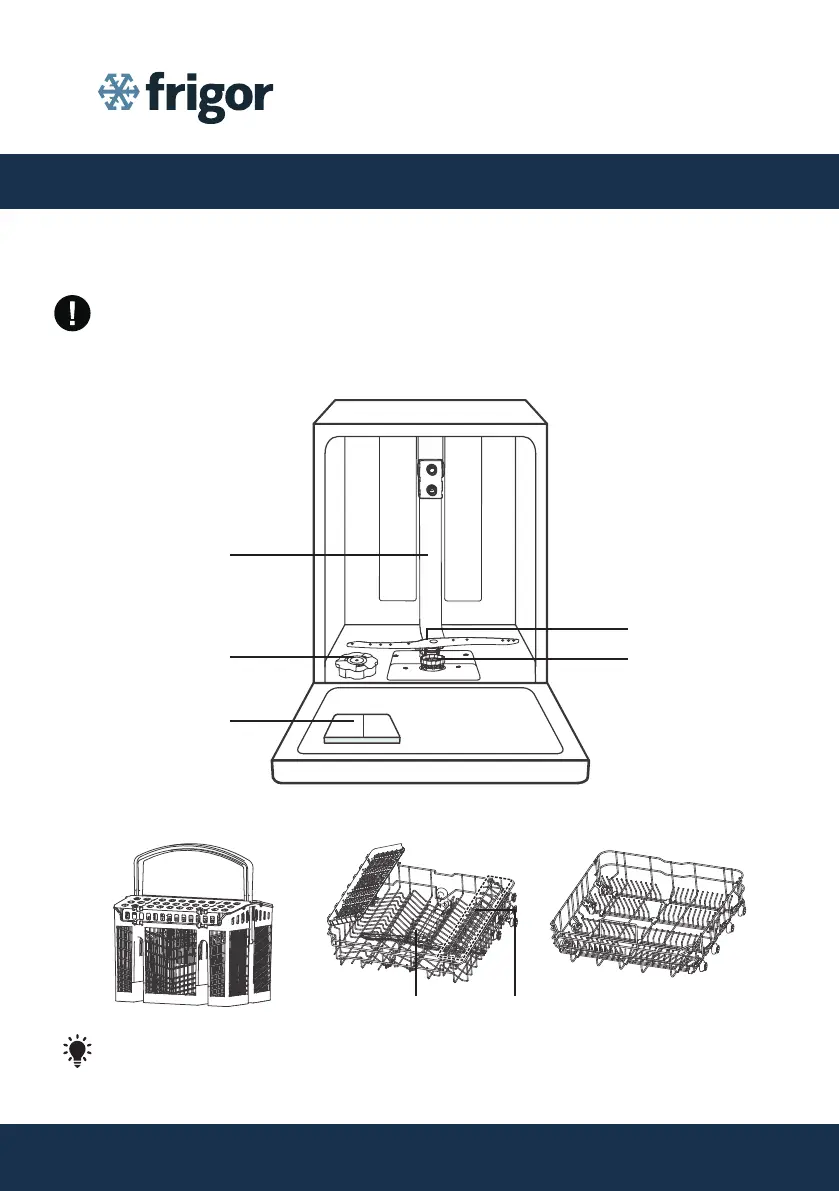 frigor