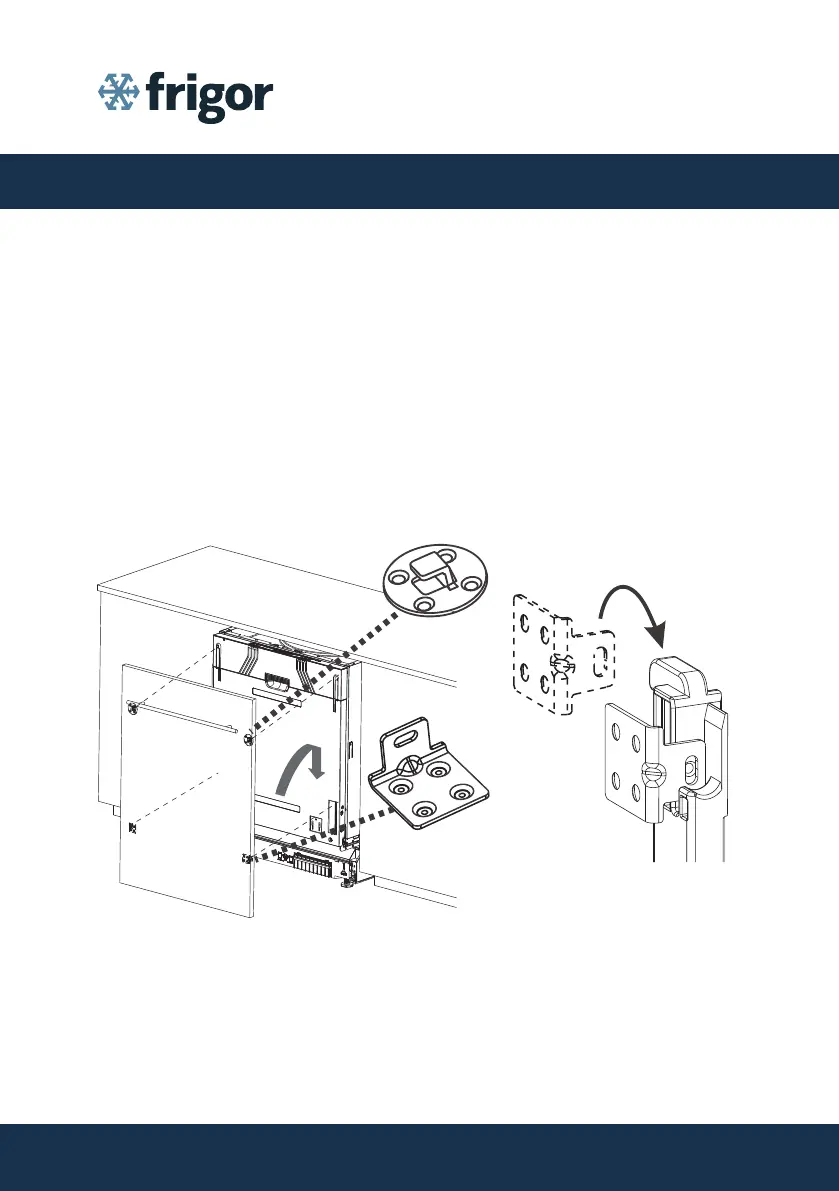 frigor