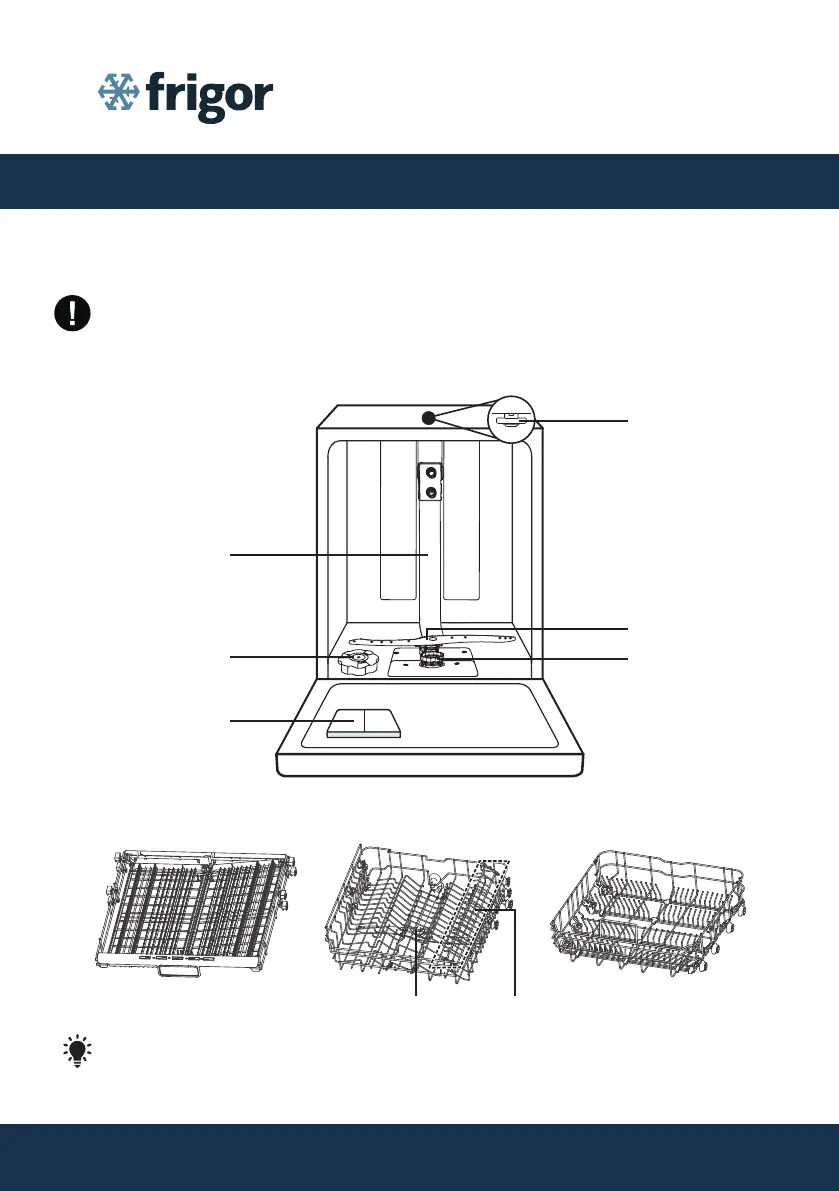 frigor