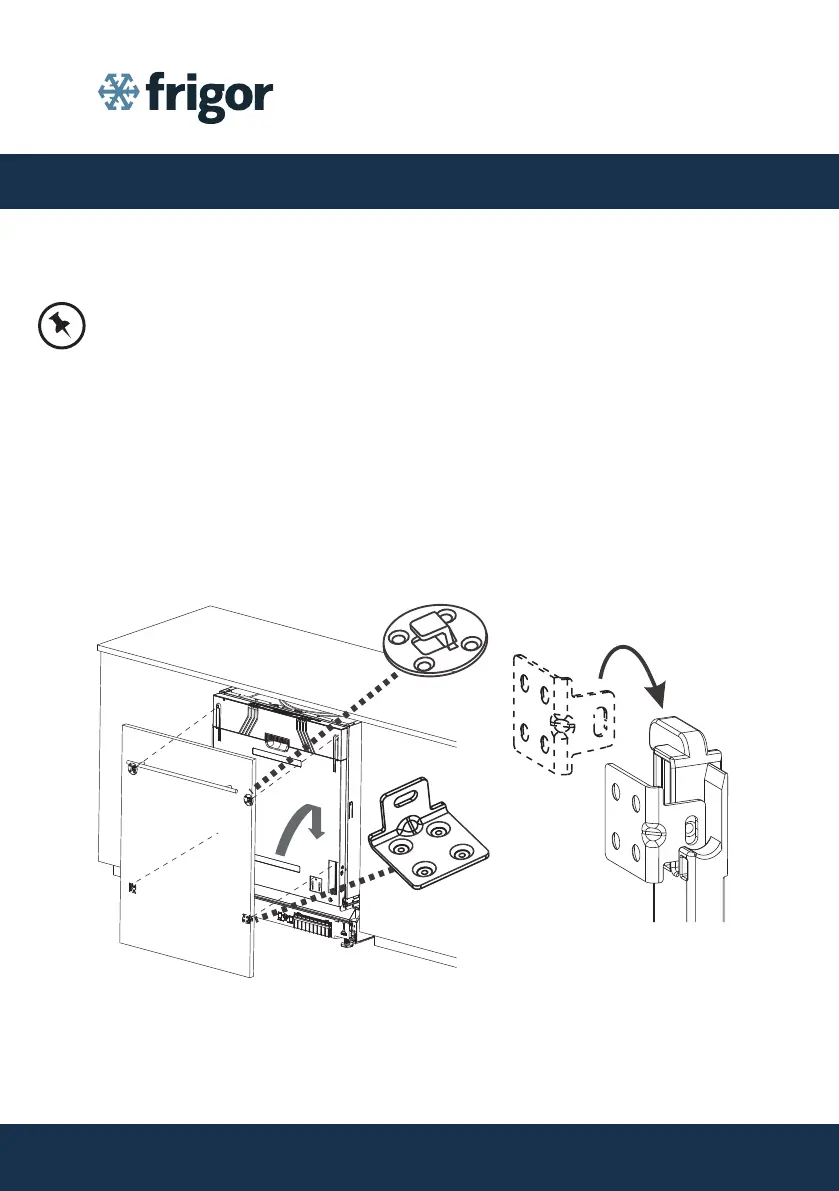 frigor