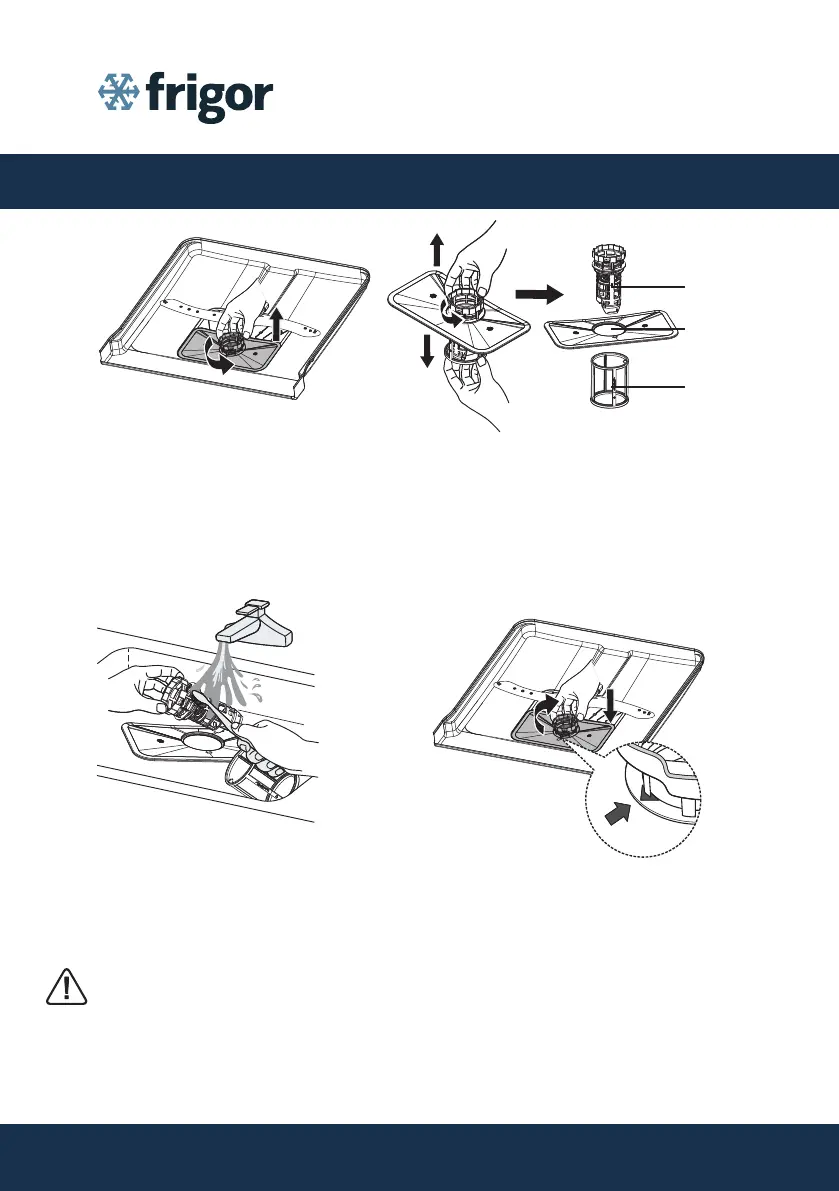 frigor